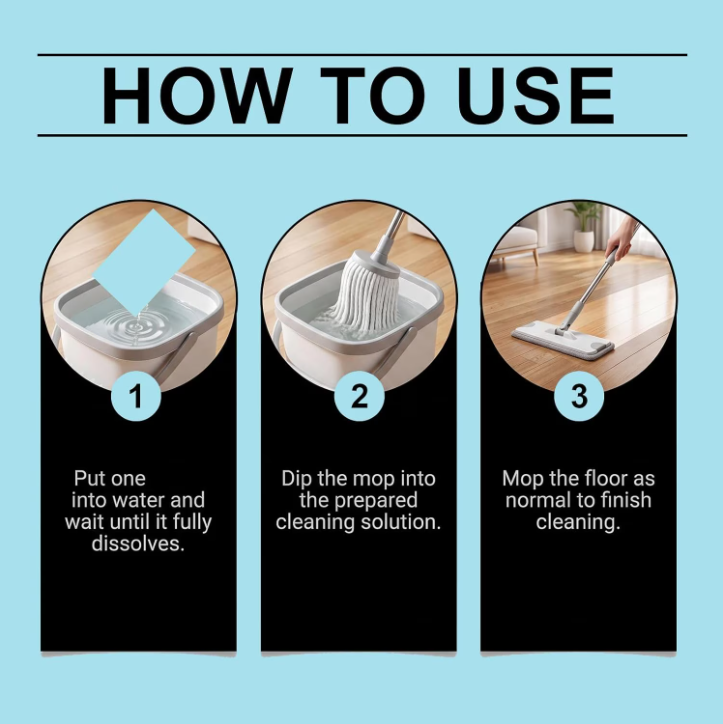 HOW TO USE

1

Put one into water and wait until it fully dissolves.

2

Dip the mop into the prepared cleaning solution.

3

Mop the floor as normal to finish cleaning.