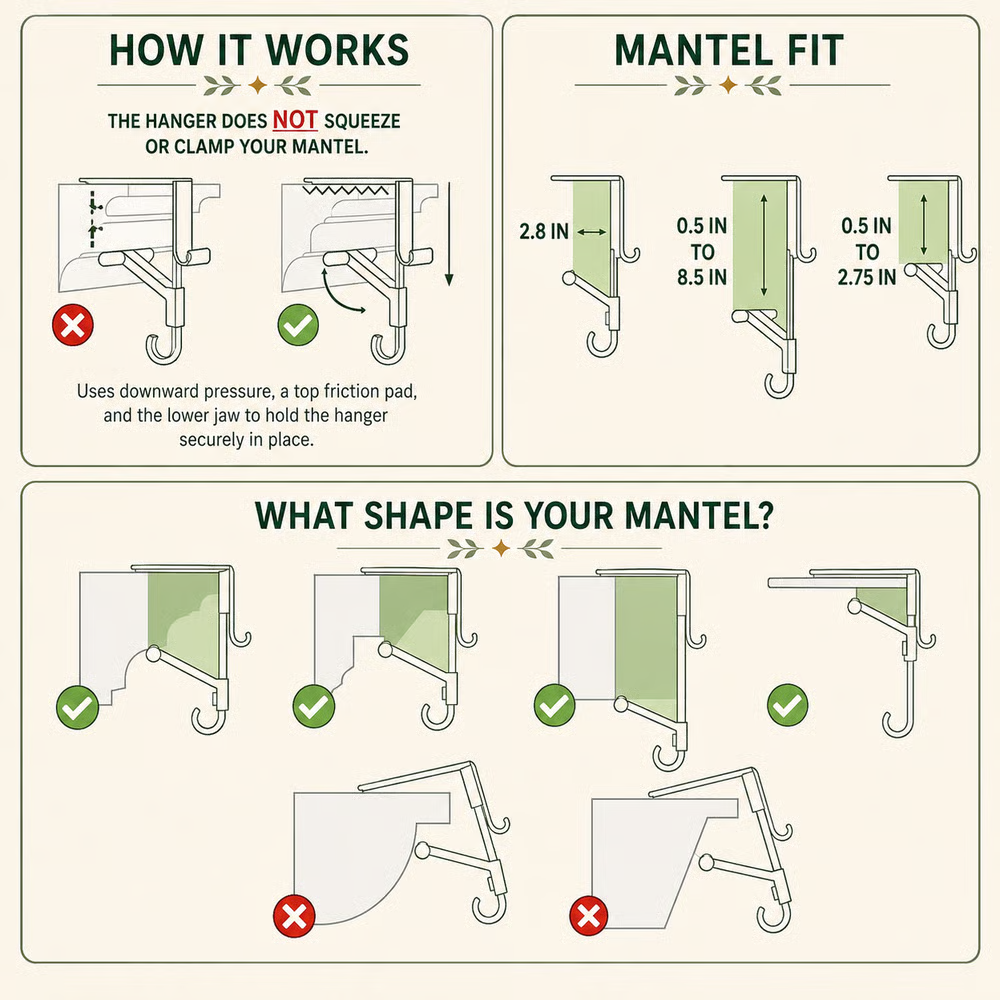 HOW IT WORKS

THE HANGER DOES NOT SQUEEZE OR CLAMP YOUR MANTEL.

Uses downward pressure, a top friction pad, and the lower jaw to hold the hanger securely in place.

MANTEL FIT

2.8 IN

0.5 IN TO 8.5 IN

0.5 IN TO 2.75 IN

WHAT SHAPE IS YOUR MANTEL?