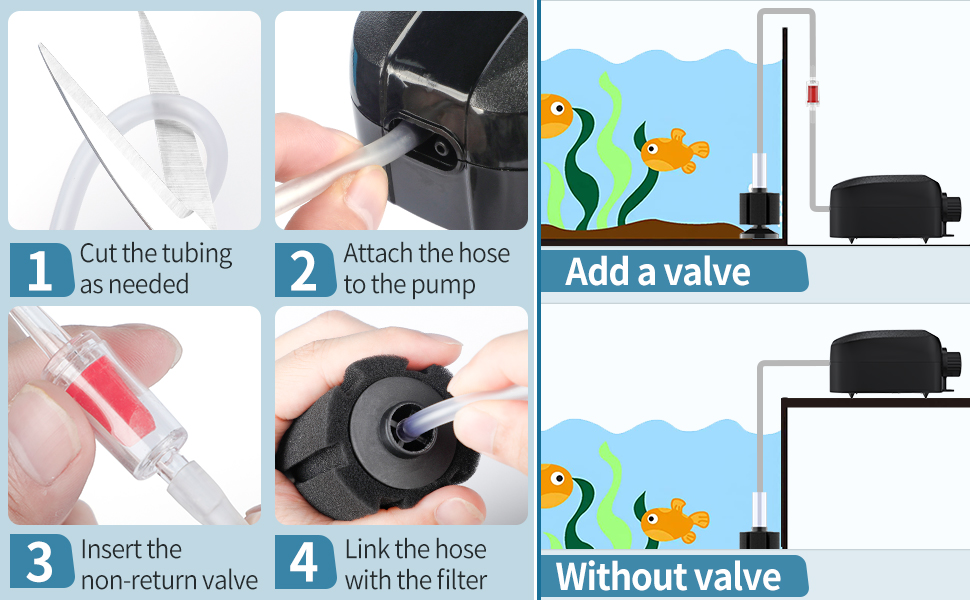 1 Cut the tubing as needed

2 Attach the hose to the pump

3 Insert the non-return valve

4 Link the hose with the filter

Add a valve

Without valve