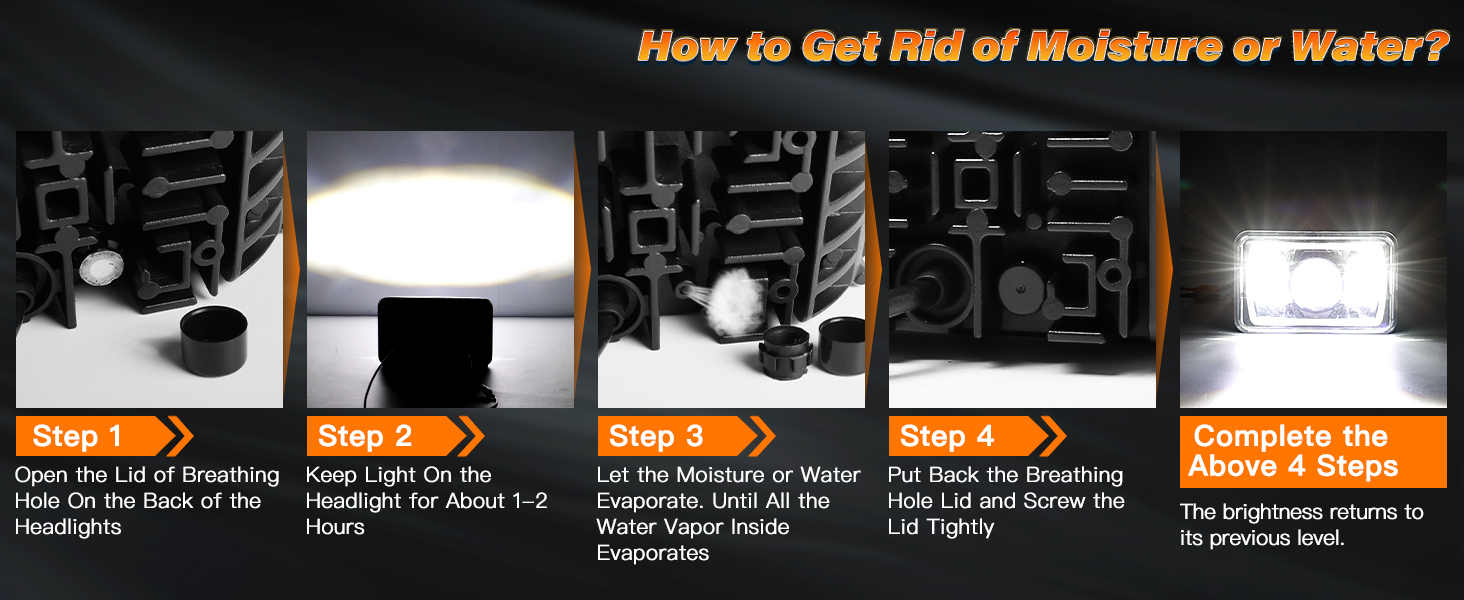 How to Get Rid of Moisture or Water?

Step 1
Open the Lid of Breathing Hole On the Back of the Headlights

Step 2
Keep Light On the Headlight for About 1–2 Hours

Step 3
Let the Moisture or Water Evaporate. Until All the Water Vapor Inside Evaporates

Step 4
Put Back the Breathing Hole Lid and Screw the Lid Tightly

Complete the Above 4 Steps
The brightness returns to its previous level.