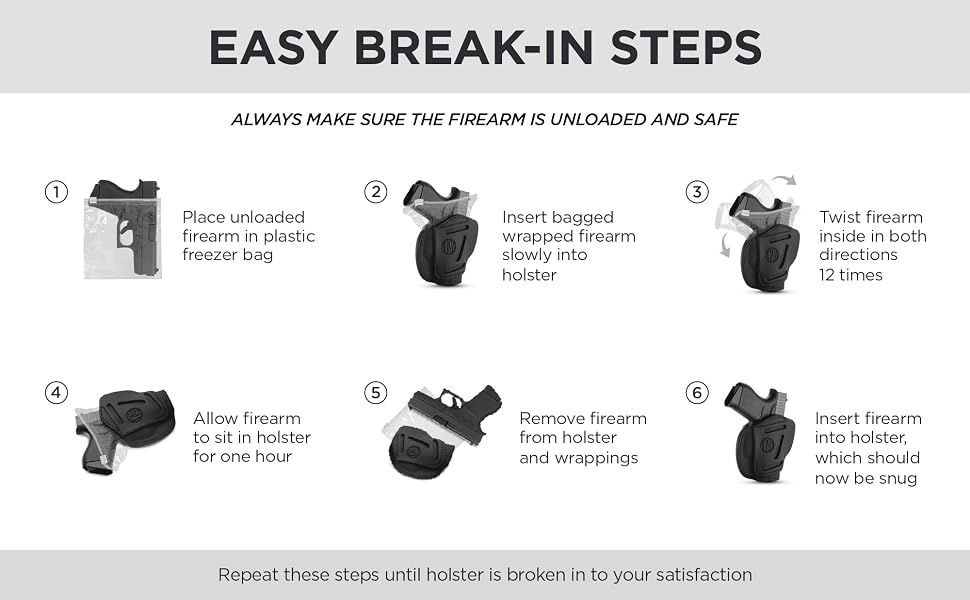 EASY BREAK-IN STEPS

ALWAYS MAKE SURE THE FIREARM IS UNLOADED AND SAFE

1 Place unloaded firearm in plastic freezer bag

2 Insert bagged wrapped firearm slowly into holster

3 Twist firearm inside in both directions 12 times

4 Allow firearm to sit in holster for one hour

5 Remove firearm from holster and wrappings

6 Insert firearm into holster, which should now be snug

Repeat these steps until holster is broken in to your satisfaction