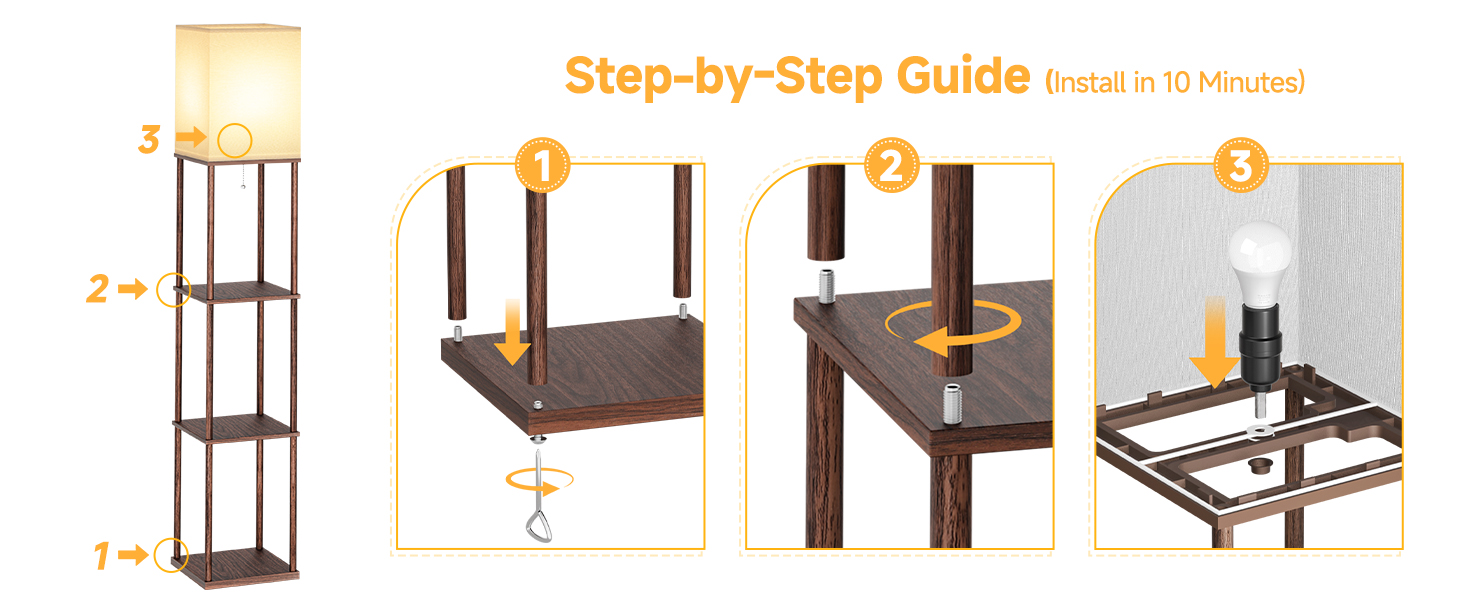 3

2

1

Step-by-Step Guide (Install in 10 Minutes)

1

2

3