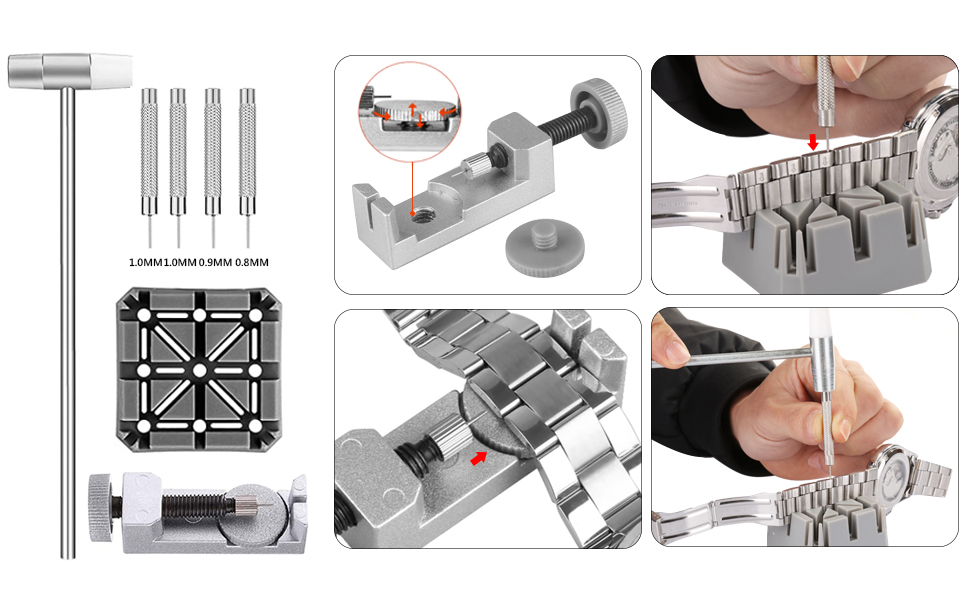 1.0MM 1.0MM 0.9MM 0.8MM