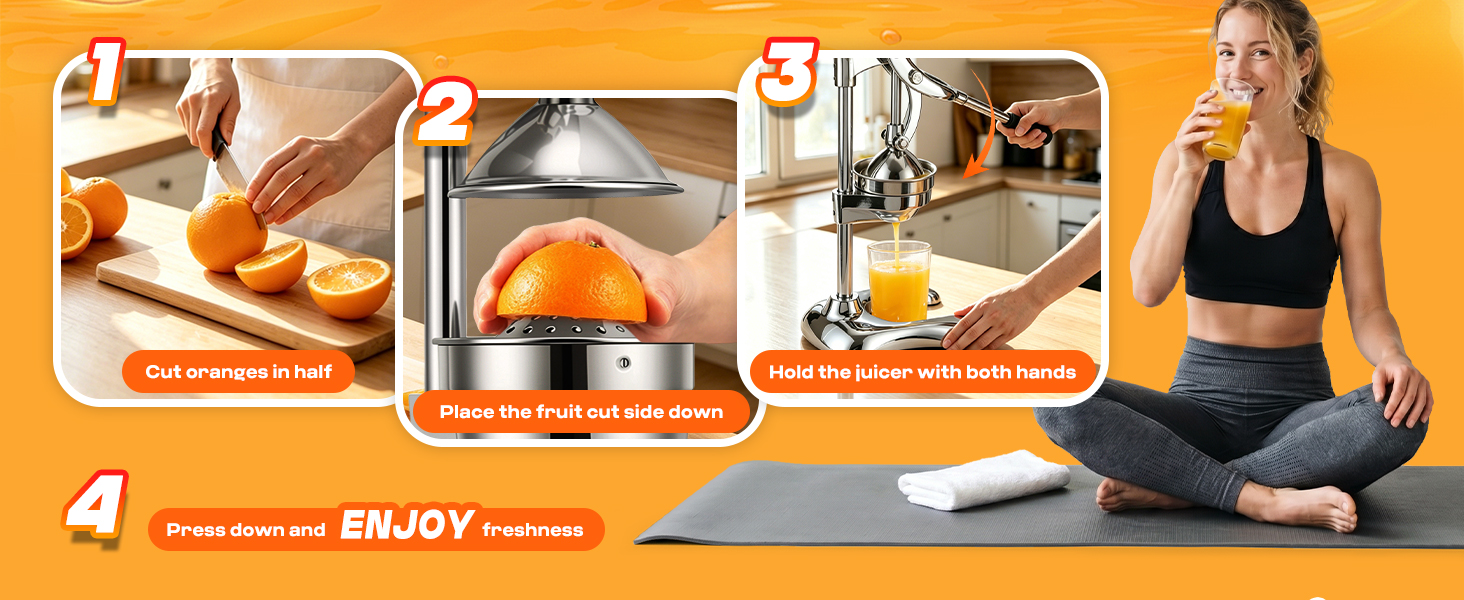 1

Cut oranges in half

2

Place the fruit cut side down

3

Hold the juicer with both hands

4

Press down and ENJOY freshness