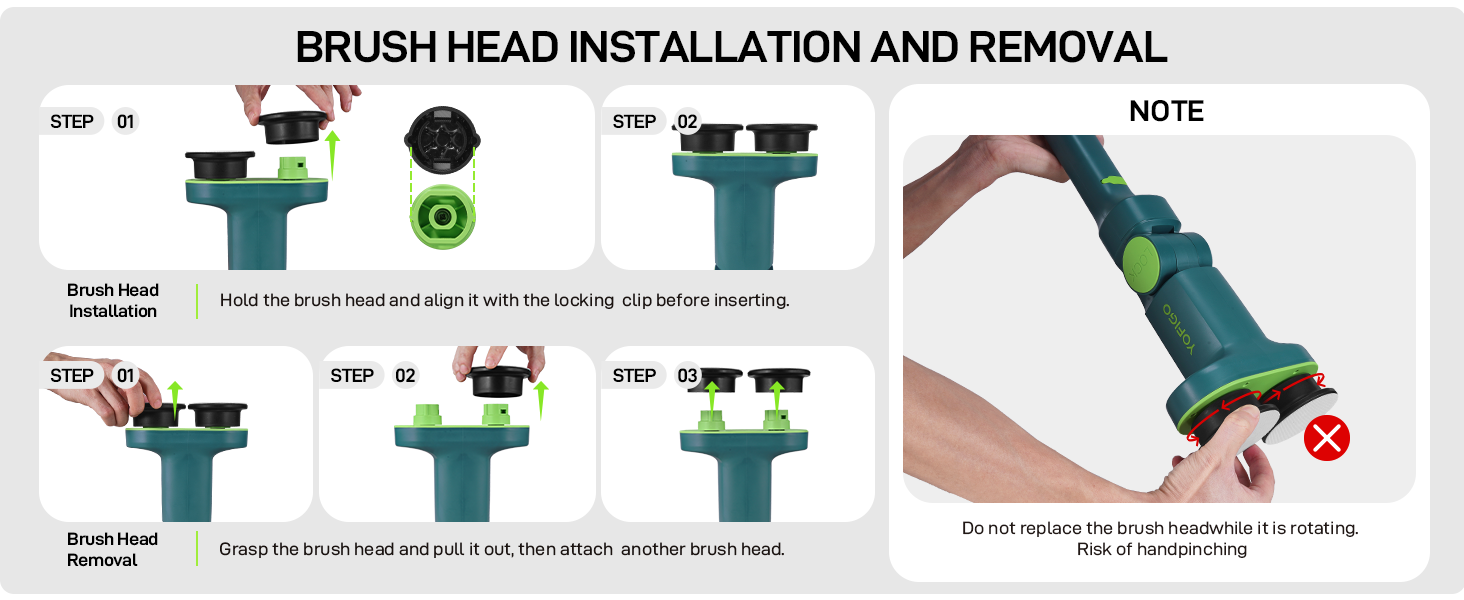 BRUSH HEAD INSTALLATION AND REMOVAL

STEP 01

STEP 02

Brush Head Installation

Hold the brush head and align it with the locking clip before inserting.

STEP 01

STEP 02

STEP 03

Brush Head Removal

Grasp the brush head and pull it out, then attach another brush head.

NOTE

YORIGO

Do not replace the brush headwhile it is rotating. Risk of handpinching