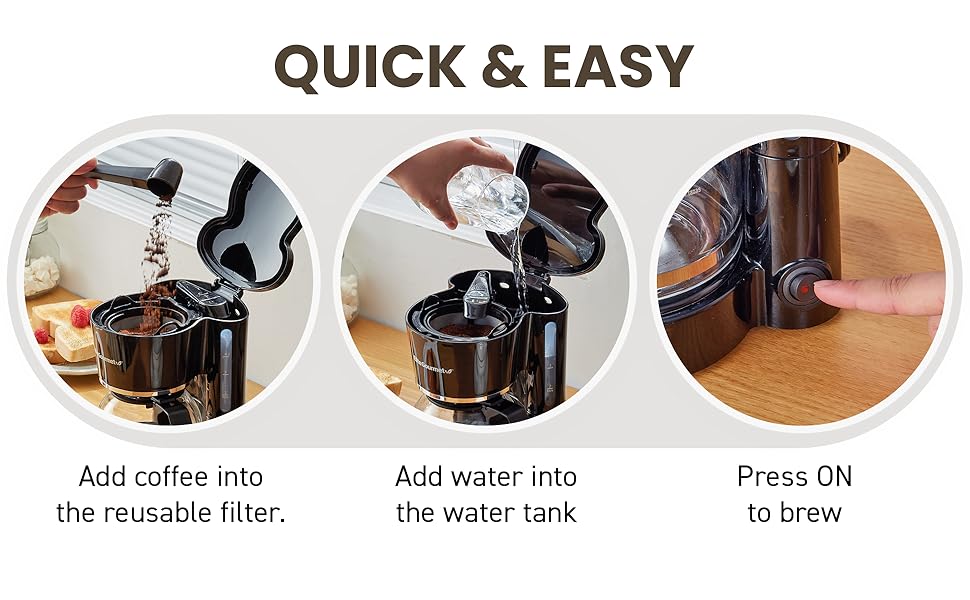 QUICK & EASY

Add coffee into the reusable filter.

Add water into the water tank

Press ON to brew