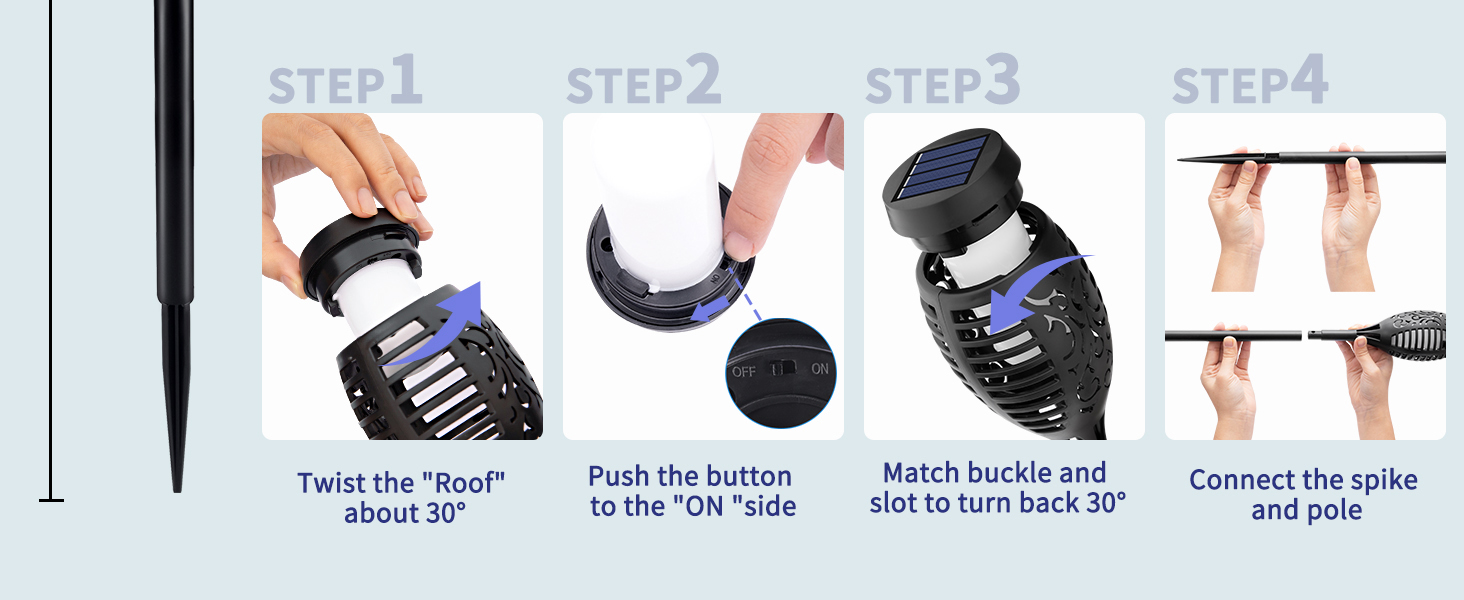 STEP1

Twist the "Roof" about 30°

STEP2

OFF ON

Push the button to the "ON "side

STEP3

Match buckle and slot to turn back 30°

STEP4

Connect the spike and pole