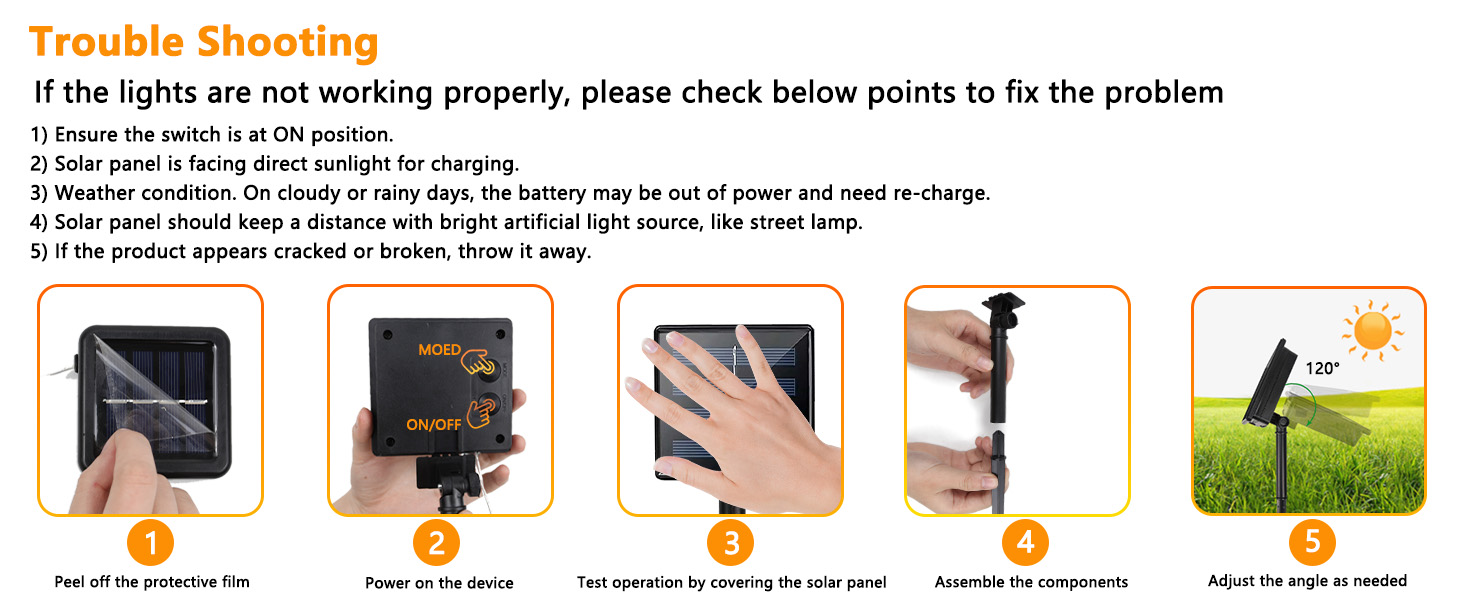 Trouble Shooting

If the lights are not working properly, please check below points to fix the problem

1) Ensure the switch is at ON position.
2) Solar panel is facing direct sunlight for charging.
3) Weather condition. On cloudy or rainy days, the battery may be out of power and need re-charge.
4) Solar panel should keep a distance with bright artificial light source, like street lamp.
5) If the product appears cracked or broken, throw it away.

MOED
ON/OFF
120°

1
Peel off the protective film

2
Power on the device

3
Test operation by covering the solar panel

4
Assemble the components

5
Adjust the angle as needed