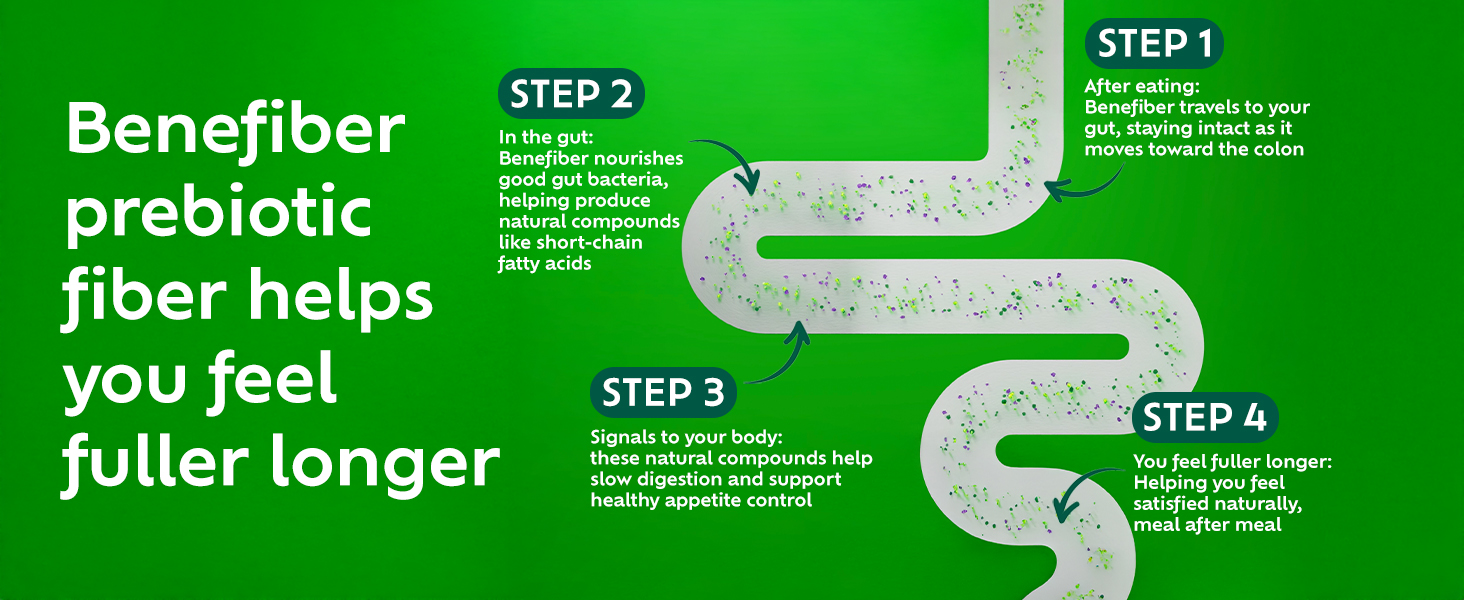 Benefiber prebiotic fiber helps you feel fuller longer

STEP 1

After eating: Benefiber travels to your gut, staying intact as it moves toward the colon

STEP 2

In the gut: Benefiber nourishes good gut bacteria, helping produce natural compounds like short-chain fatty acids

STEP 3

Signals to your body: these natural compounds help slow digestion and support healthy appetite control

STEP 4

You feel fuller longer: Helping you feel satisfied naturally, meal after meal