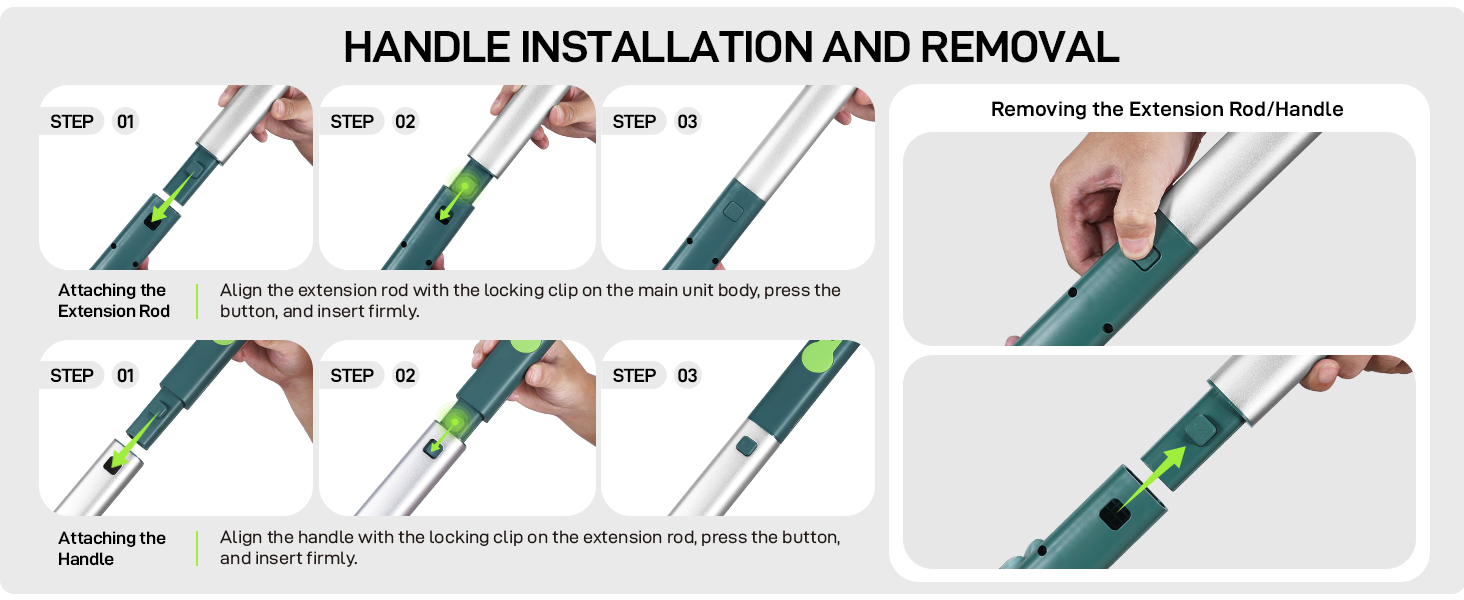 HANDLE INSTALLATION AND REMOVAL

STEP 01

STEP 02

STEP 03

Attaching the Extension Rod

Align the extension rod with the locking clip on the main unit body, press the button, and insert firmly.

STEP 01

STEP 02

STEP 03

Attaching the Handle

Align the handle with the locking clip on the extension rod, press the button, and insert firmly.

Removing the Extension Rod/Handle