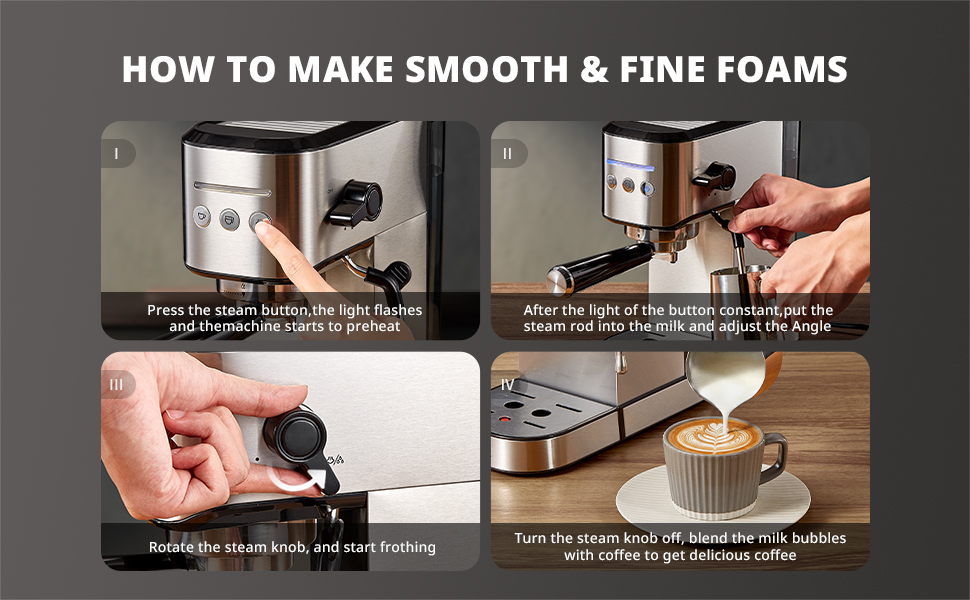 HOW TO MAKE SMOOTH & FINE FOAMS

I

Press the steam button,the light flashes and themachine starts to preheat

II

After the light of the button constant,put the steam rod into the milk and adjust the Angle

III

Rotate the steam knob, and start frothing

IV

Turn the steam knob off, blend the milk bubbles with coffee to get delicious coffee