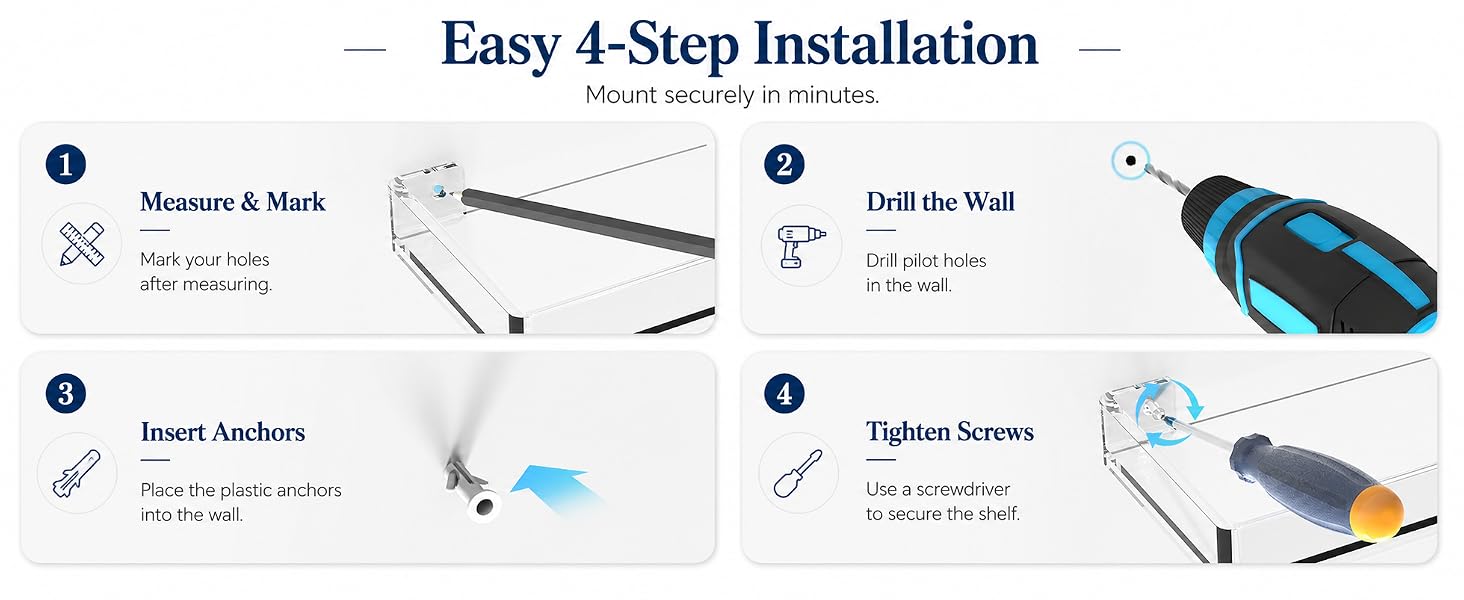 Easy 4-Step Installation

Mount securely in minutes.

1

Measure & Mark

Mark your holes after measuring.

2

Drill the Wall

Drill pilot holes in the wall.

3

Insert Anchors

Place the plastic anchors into the wall.

4

Tighten Screws

Use a screwdriver to secure the shelf.