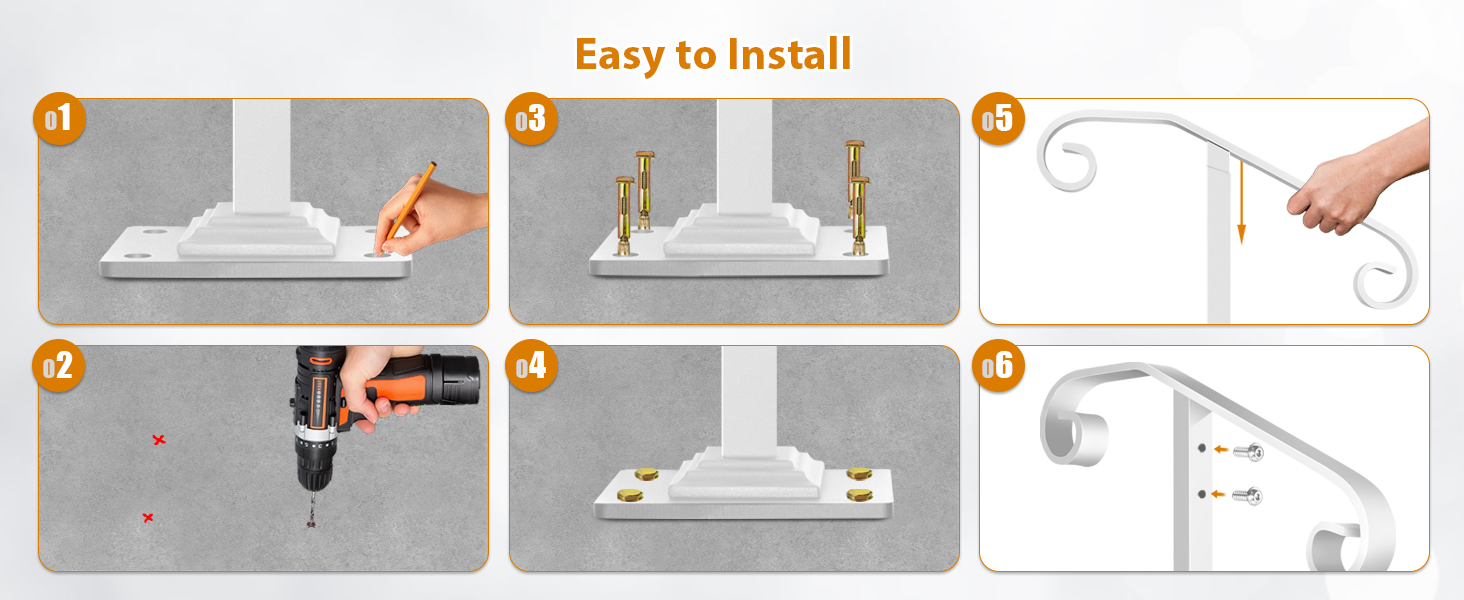 Easy to Install

01

03

05

02

04

06