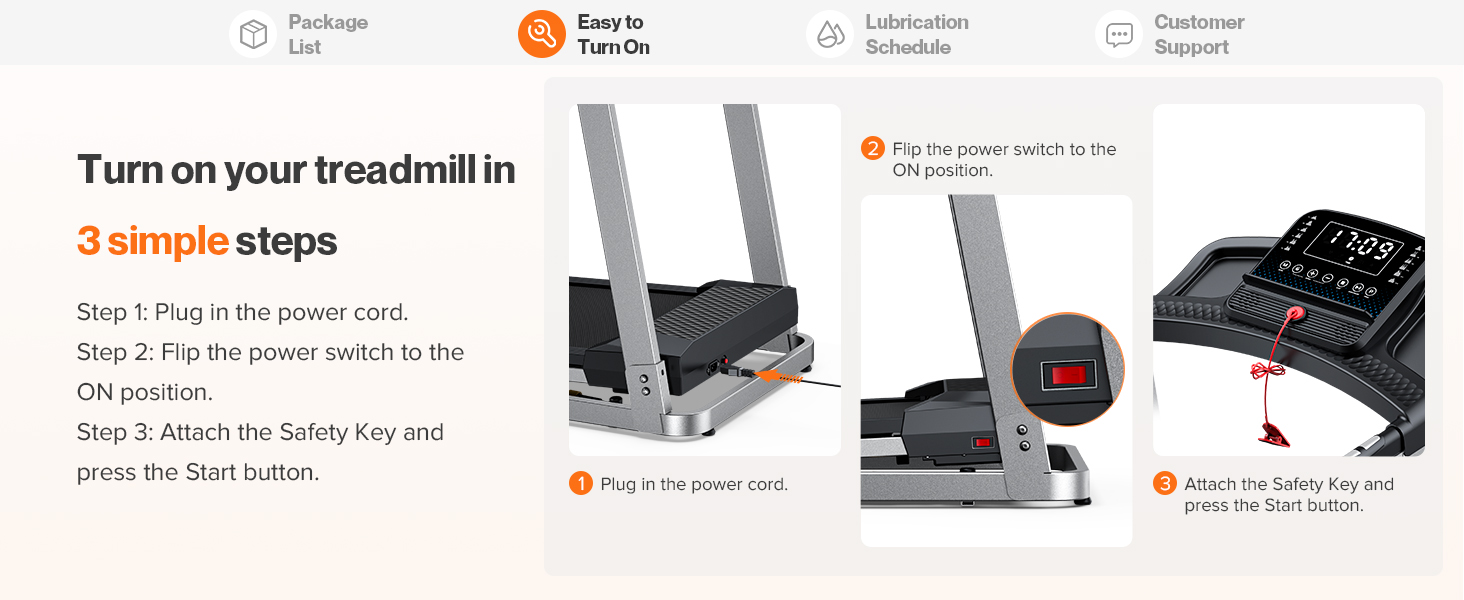 Package List

Easy to Turn On

Lubrication Schedule

Customer Support

Turn on your treadmill in 3 simple steps

Step 1: Plug in the power cord.
Step 2: Flip the power switch to the ON position.
Step 3: Attach the Safety Key and press the Start button.

1 Plug in the power cord.

2 Flip the power switch to the ON position.

17:09

3 Attach the Safety Key and press the Start button.