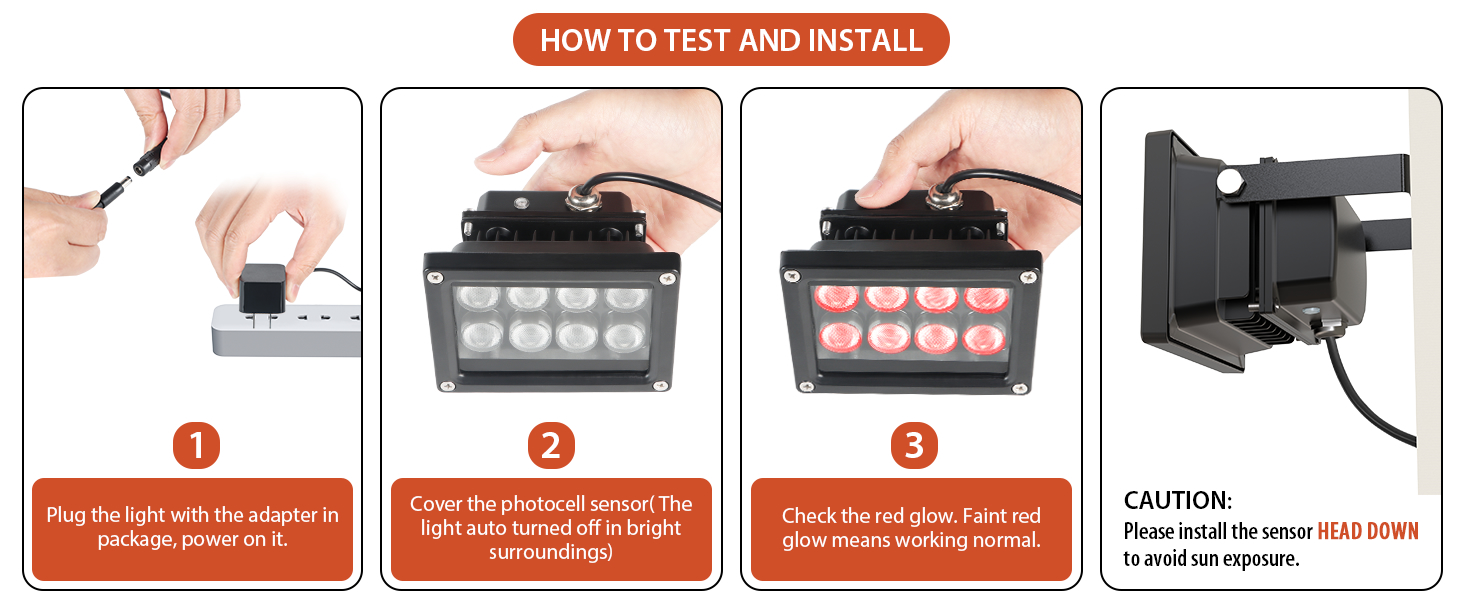 HOW TO TEST AND INSTALL

1

Plug the light with the adapter in package, power on it.

2

Cover the photocell sensor( The light auto turned off in bright surroundings)

3

Check the red glow. Faint red glow means working normal.

CAUTION:
Please install the sensor HEAD DOWN to avoid sun exposure.