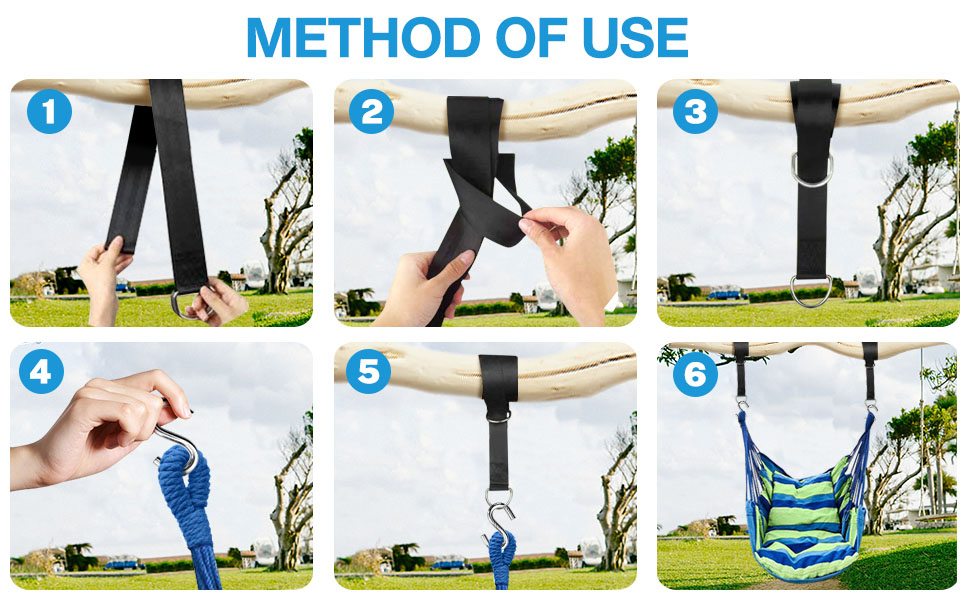 METHOD OF USE

1

2

3

4

5

6