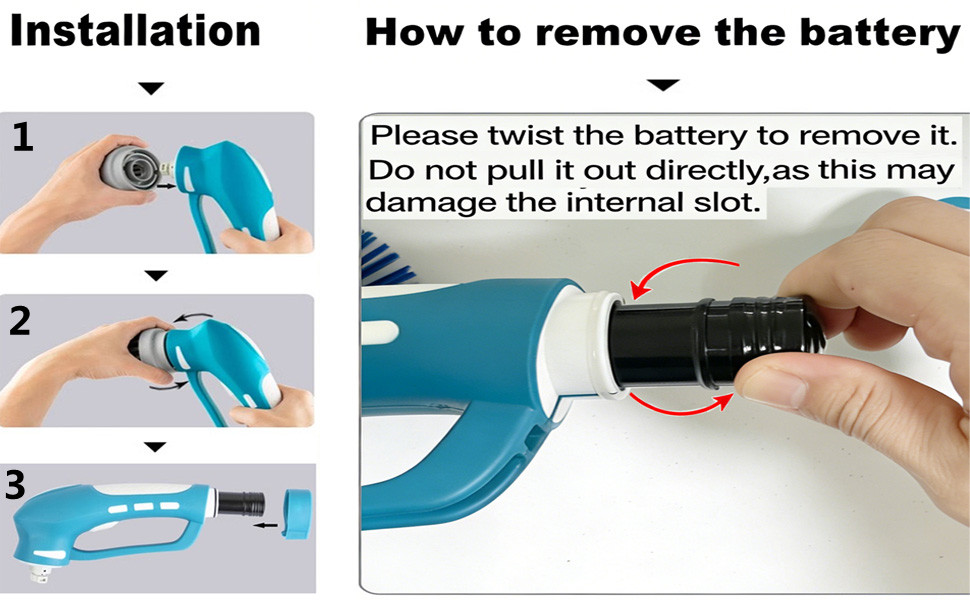 Installation

1

2

3

How to remove the battery

Please twist the battery to remove it. Do not pull it out directly,as this may damage the internal slot.