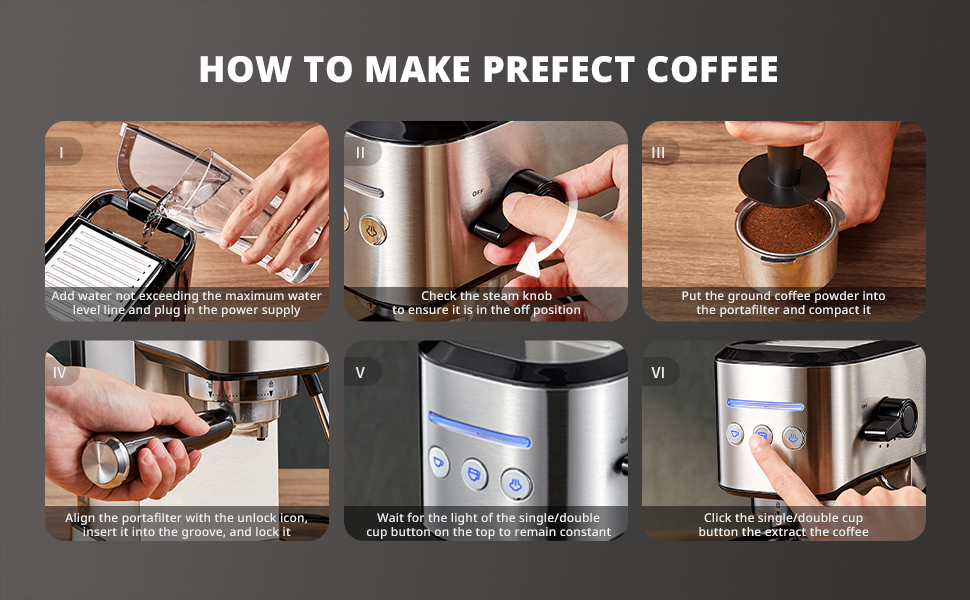 HOW TO MAKE PREFECT COFFEE

I
Add water not exceeding the maximum water level line and plug in the power supply

II
OFF
Check the steam knob to ensure it is in the off position

III
Put the ground coffee powder into the portafilter and compact it

IV
Align the portafilter with the unlock icon, insert it into the groove, and lock it

V
Wait for the light of the single/double cup button on the top to remain constant

VI
Click the single/double cup button the extract the coffee