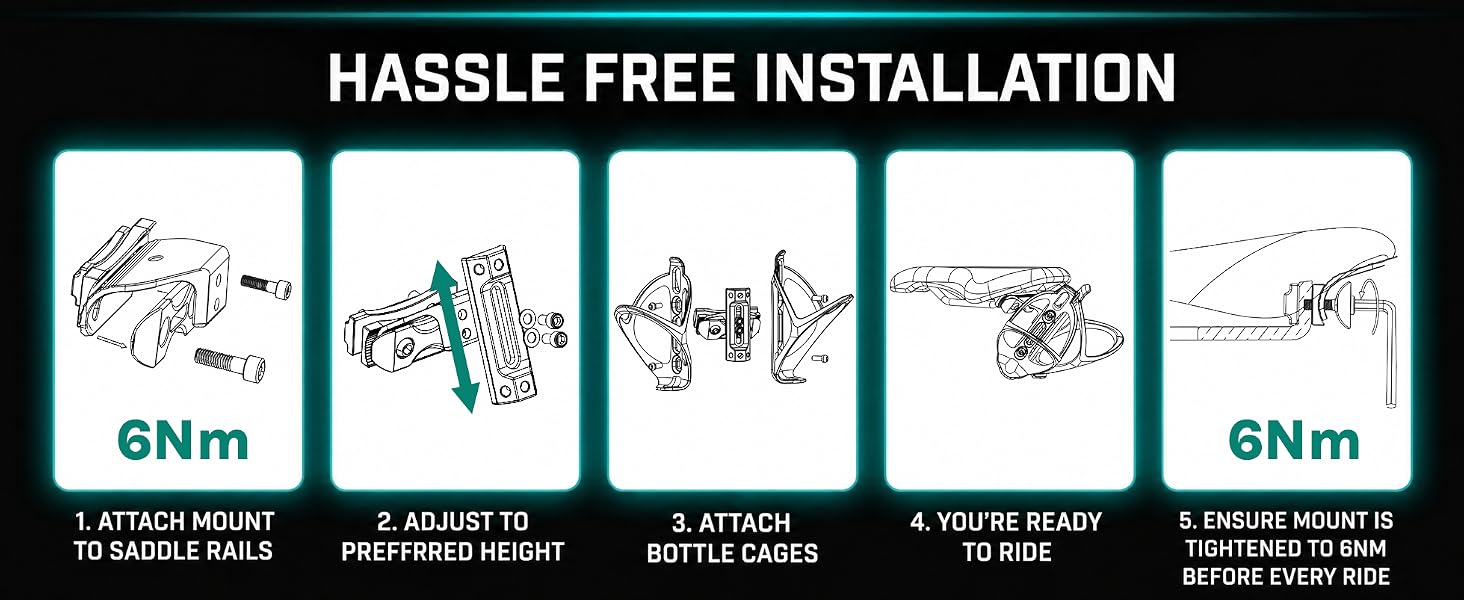 HASSLE FREE INSTALLATION

6Nm

1. ATTACH MOUNT TO SADDLE RAILS

2. ADJUST TO PREFFRRED HEIGHT

3. ATTACH BOTTLE CAGES

4. YOU'RE READY TO RIDE

6Nm

5. ENSURE MOUNT IS TIGHTENED TO 6NM BEFORE EVERY RIDE