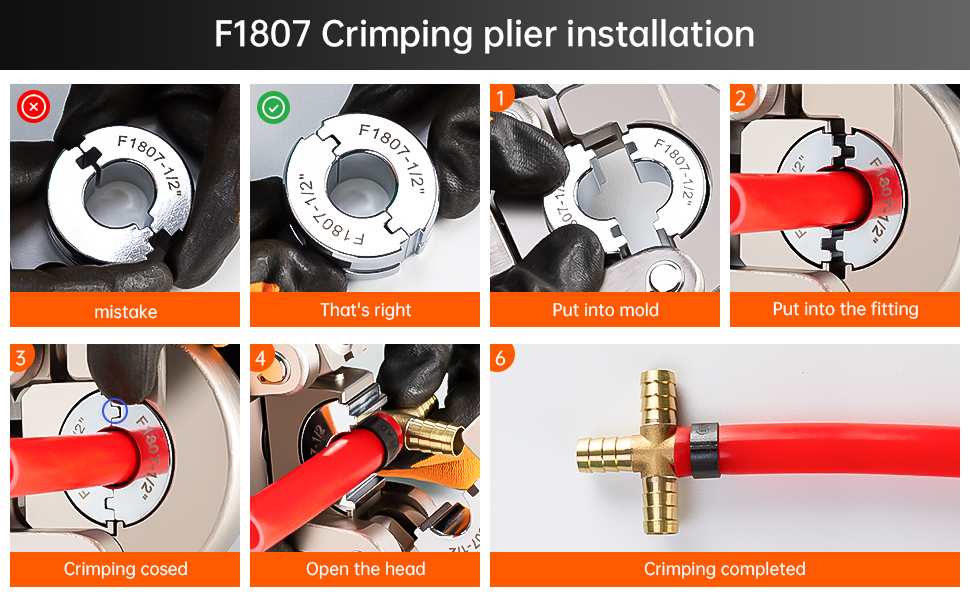 F1807 Crimping plier installation

F1807-1/2"

mistake

F1807-1/2"

F1807-1/2"

That's right

1

F1807-1/2"

Put into mold

2

F1807-1/2"

Put into the fitting

3

F1807-1/2"

Crimping cosed

4

Open the head

6

Crimping completed