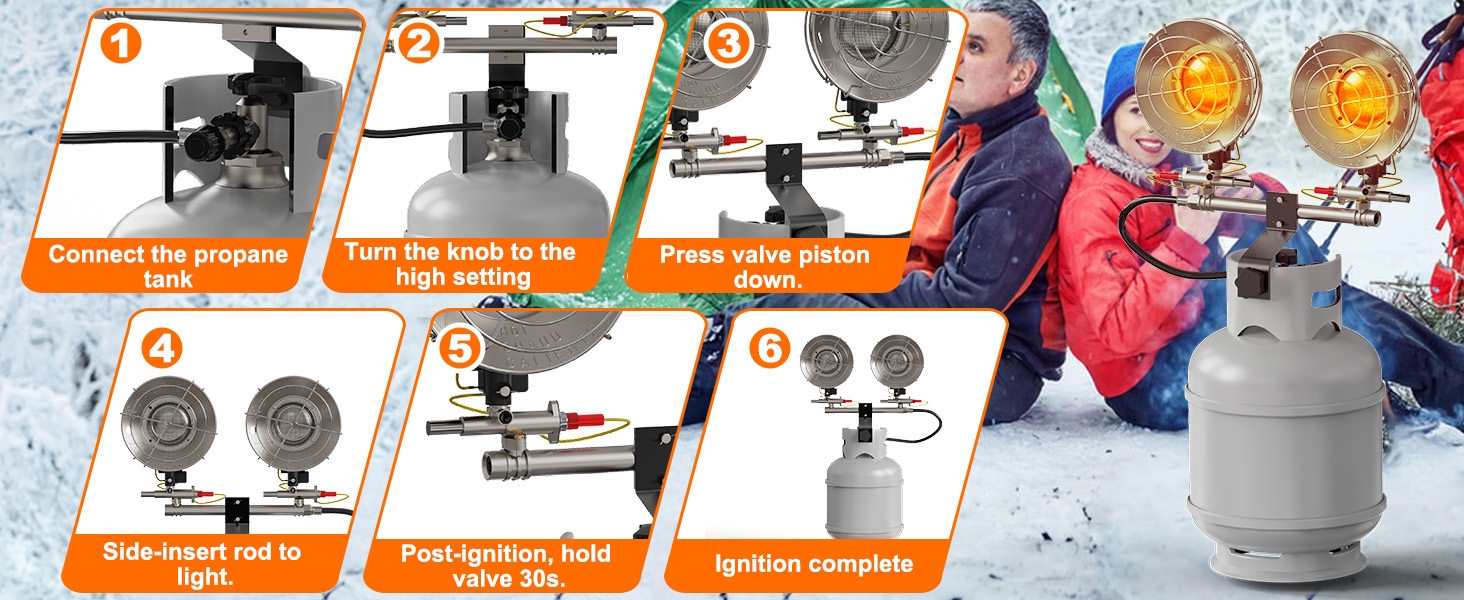 1
Connect the propane tank

2
Turn the knob to the high setting

3
Press valve piston down.

4
Side-insert rod to light.

5
Post-ignition, hold valve 30s.

6
Ignition complete