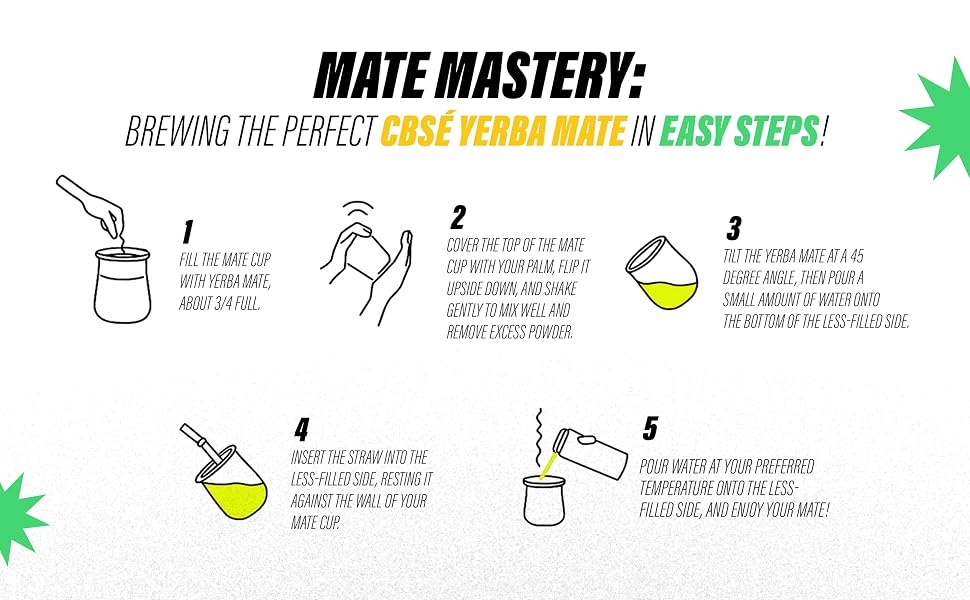 MATE MASTERY:

BREWING THE PERFECT CBSÉ YERBA MATE IN EASY STEPS!

1
FILL THE MATE CUP WITH YERBA MATE, ABOUT 3/4 FULL.

2
COVER THE TOP OF THE MATE CUP WITH YOUR PALM, FLIP IT UPSIDE DOWN, AND SHAKE GENTLY TO MIX WELL AND REMOVE EXCESS POWDER.

3
TILT THE YERBA MATE AT A 45 DEGREE ANGLE, THEN POUR A SMALL AMOUNT OF WATER ONTO THE BOTTOM OF THE LESS-FILLED SIDE.

4
INSERT THE STRAW INTO THE LESS-FILLED SIDE, RESTING IT AGAINST THE WALL OF YOUR MATE CUP.

5
POUR WATER AT YOUR PREFERRED TEMPERATURE ONTO THE LESS-FILLED SIDE, AND ENJOY YOUR MATE!