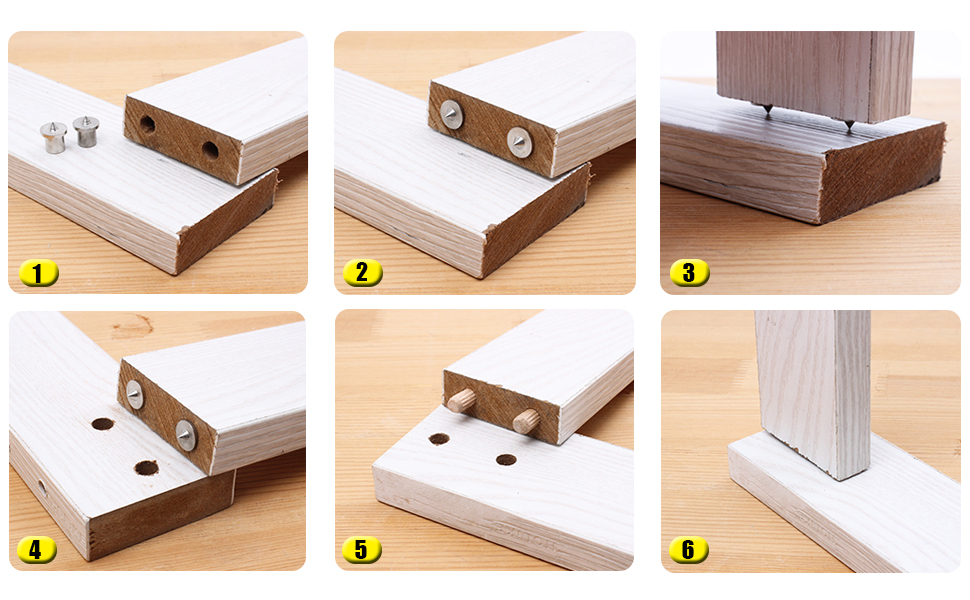 1

2

3

4

5

6