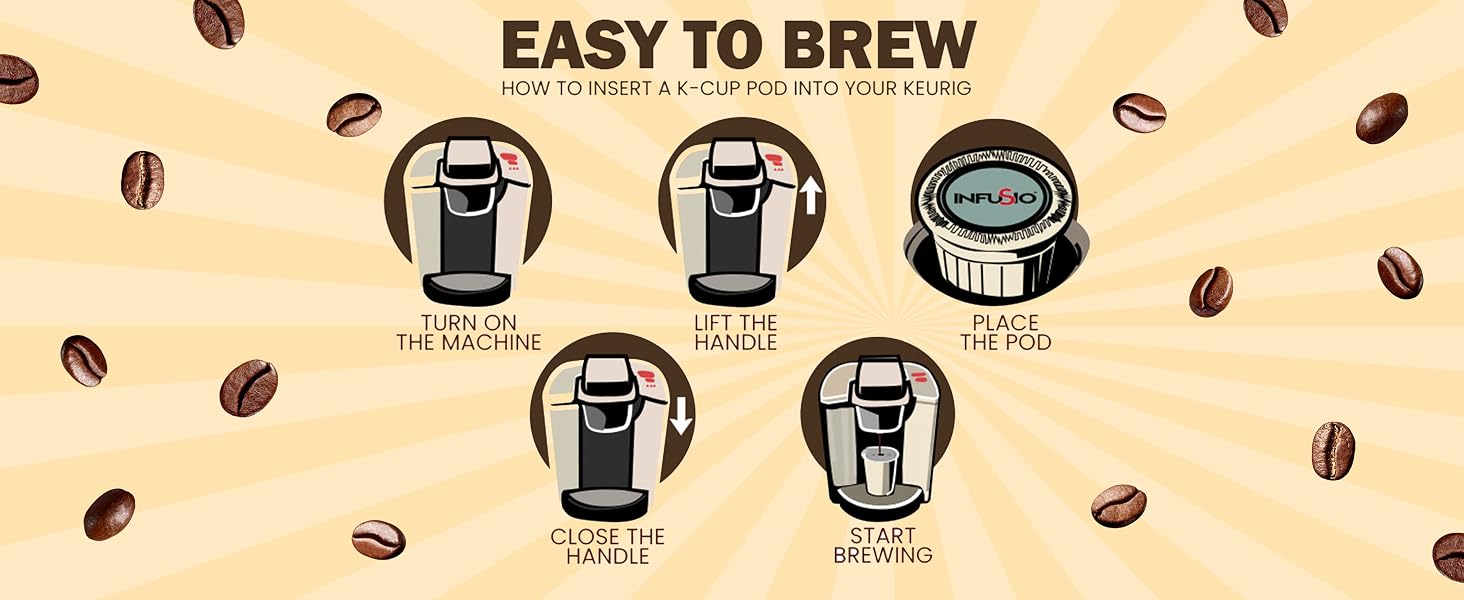 EASY TO BREW
HOW TO INSERT A K-CUP POD INTO YOUR KEURIG

TURN ON THE MACHINE

LIFT THE HANDLE

INFUSIO

PLACE THE POD

CLOSE THE HANDLE

START BREWING