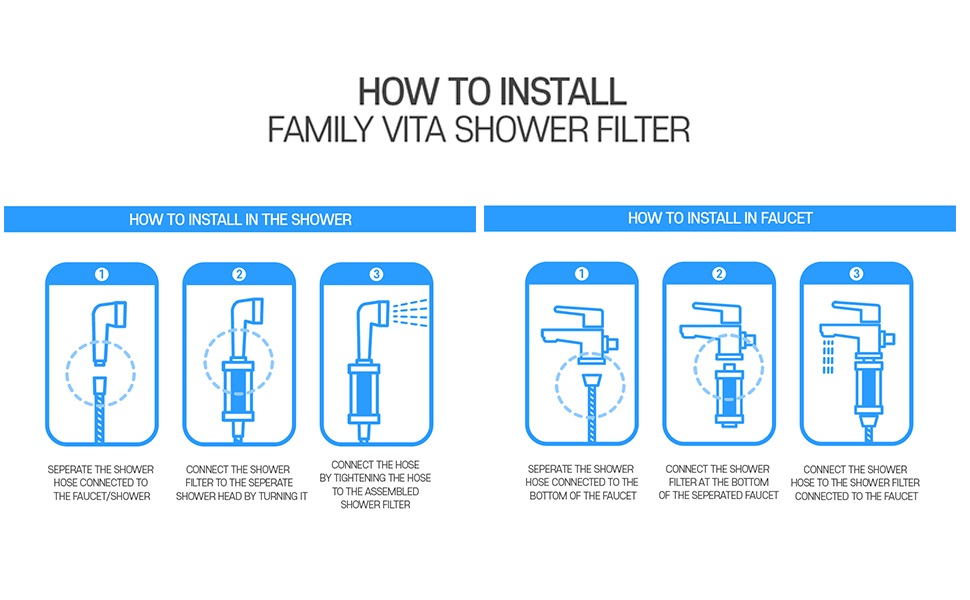 HOW TO INSTALL
FAMILY VITA SHOWER FILTER

HOW TO INSTALL IN THE SHOWER

1

SEPERATE THE SHOWER HOSE CONNECTED TO THE FAUCET/SHOWER

2

CONNECT THE SHOWER FILTER TO THE SEPERATE SHOWER HEAD BY TURNING IT

3

CONNECT THE HOSE BY TIGHTENING THE HOSE TO THE ASSEMBLED SHOWER FILTER

HOW TO INSTALL IN FAUCET

1

SEPERATE THE SHOWER HOSE CONNECTED TO THE BOTTOM OF THE FAUCET

2

CONNECT THE SHOWER FILTER AT THE BOTTOM OF THE SEPERATED FAUCET

3

CONNECT THE SHOWER HOSE TO THE SHOWER FILTER CONNECTED TO THE FAUCET