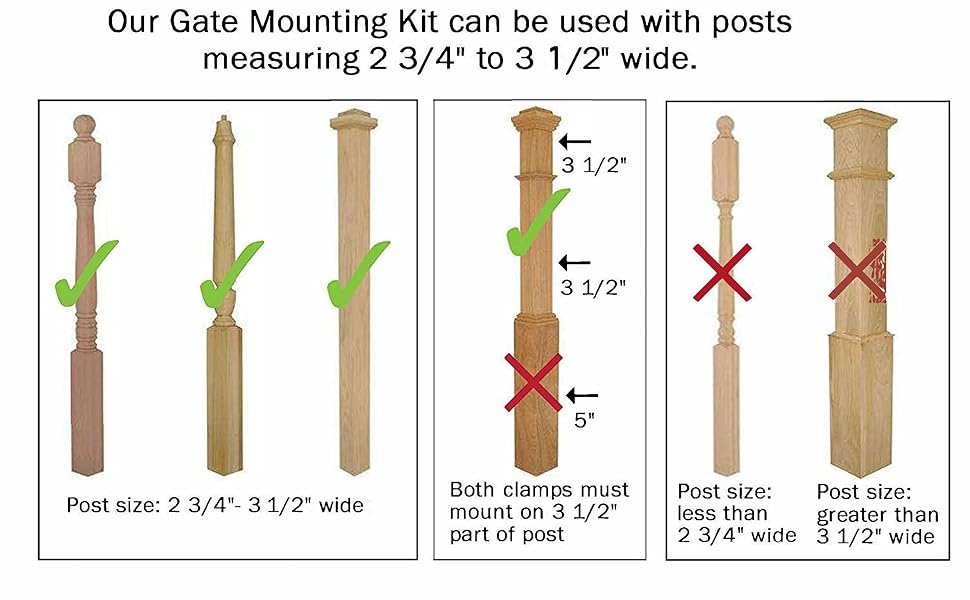 Our Gate Mounting Kit can be used with posts measuring 2 3/4" to 3 1/2" wide.

Post size: 2 3/4"- 3 1/2" wide

3 1/2"

3 1/2"

5"

Both clamps must mount on 3 1/2" part of post

Post size: less than 2 3/4" wide

Post size: greater than 3 1/2" wide