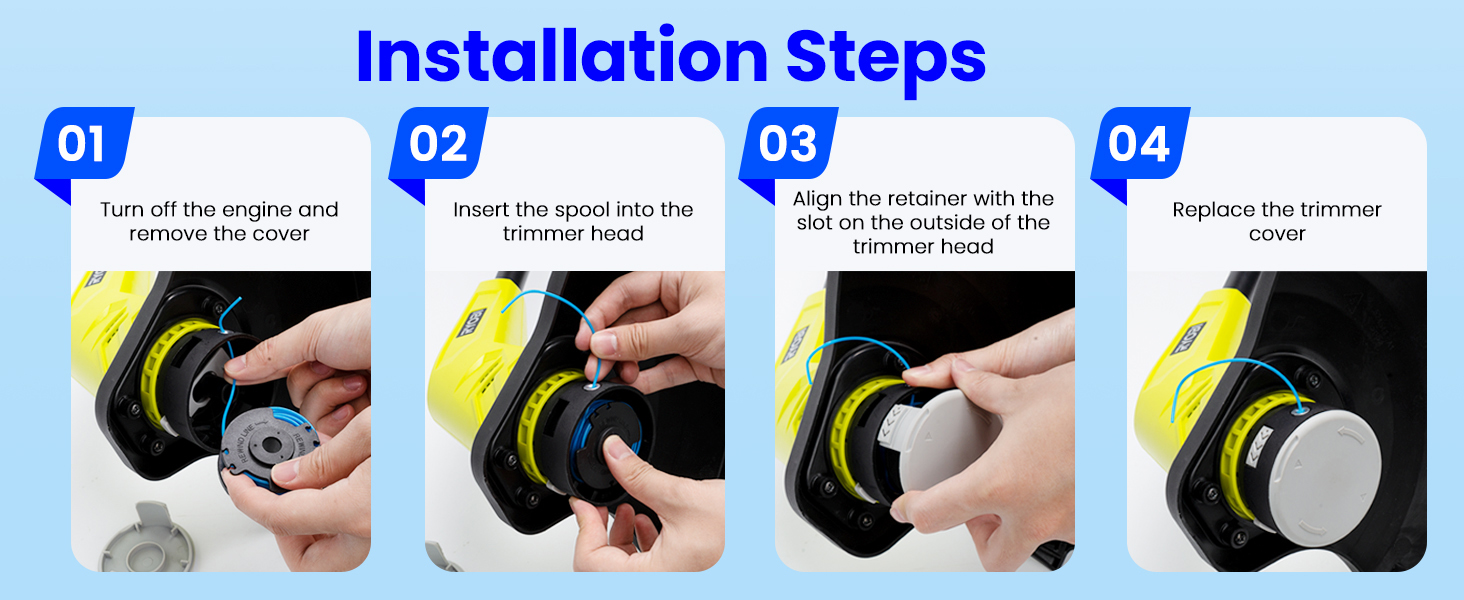 Installation Steps

01

Turn off the engine and remove the cover

02

Insert the spool into the trimmer head

03

Align the retainer with the slot on the outside of the trimmer head

04

Replace the trimmer cover