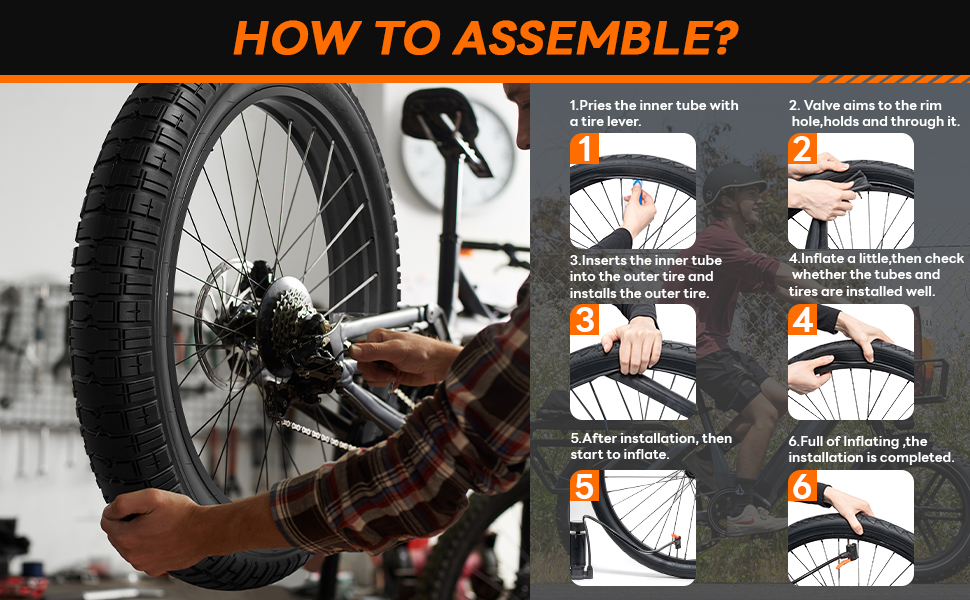 HOW TO ASSEMBLE?

1.Pries the inner tube with a tire lever.

1

2. Valve aims to the rim hole,holds and through it.

2

3.Inserts the inner tube into the outer tire and installs the outer tire.

3

4.Inflate a little,then check whether the tubes and tires are installed well.

4

5.After installation, then start to inflate.

5

6.Full of Inflating ,the installation is completed.

6