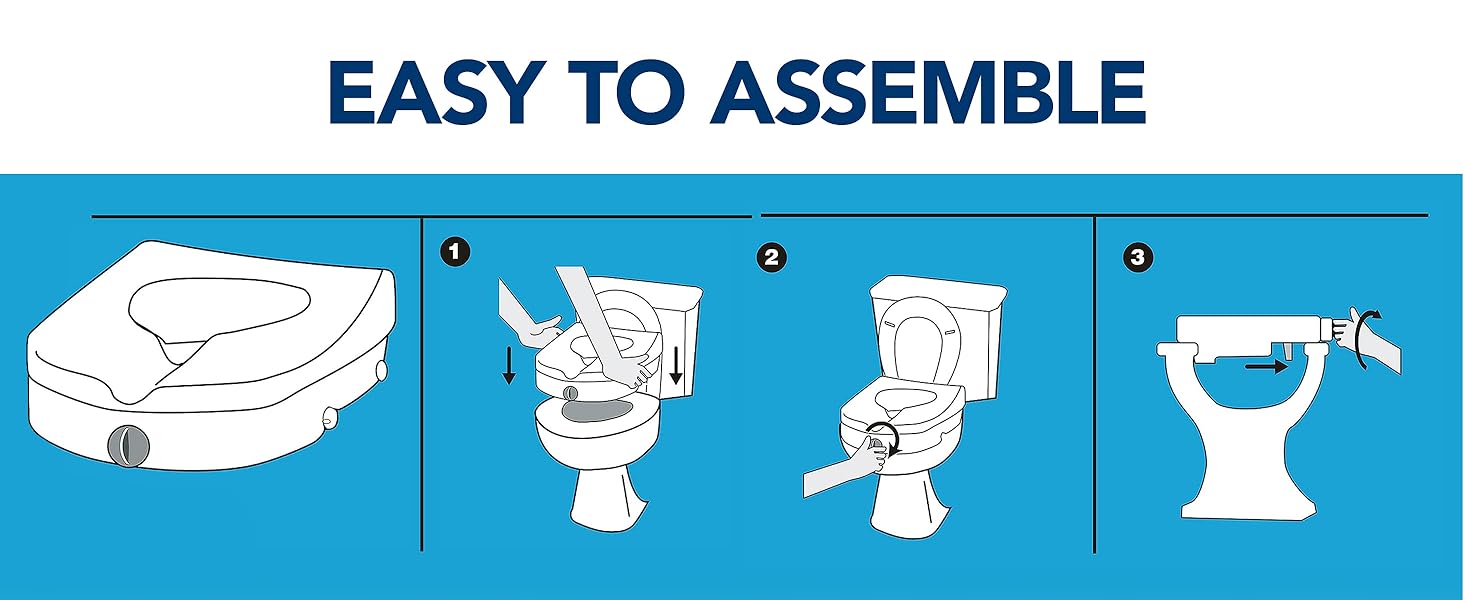 EASY TO ASSEMBLE

1

2

3