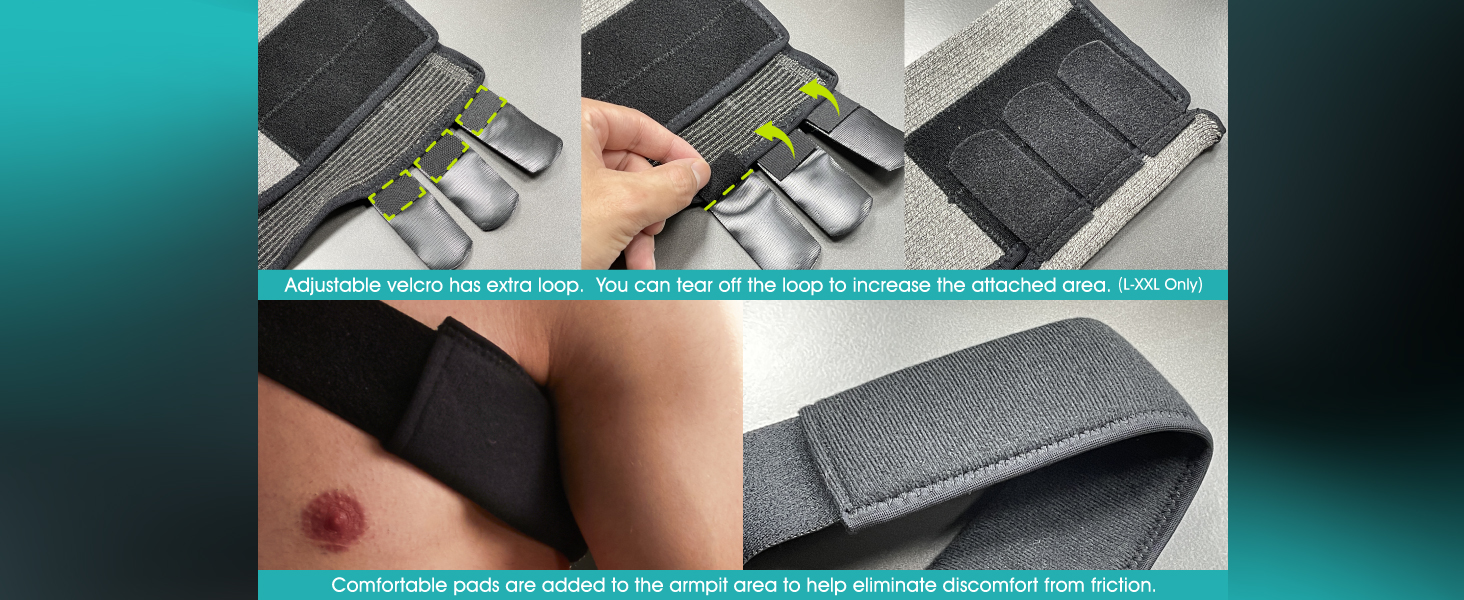 Adjustable velcro has extra loop. You can tear off the loop to increase the attached area. (L-XXL Only)

Comfortable pads are added to the armpit area to help eliminate discomfort from friction.