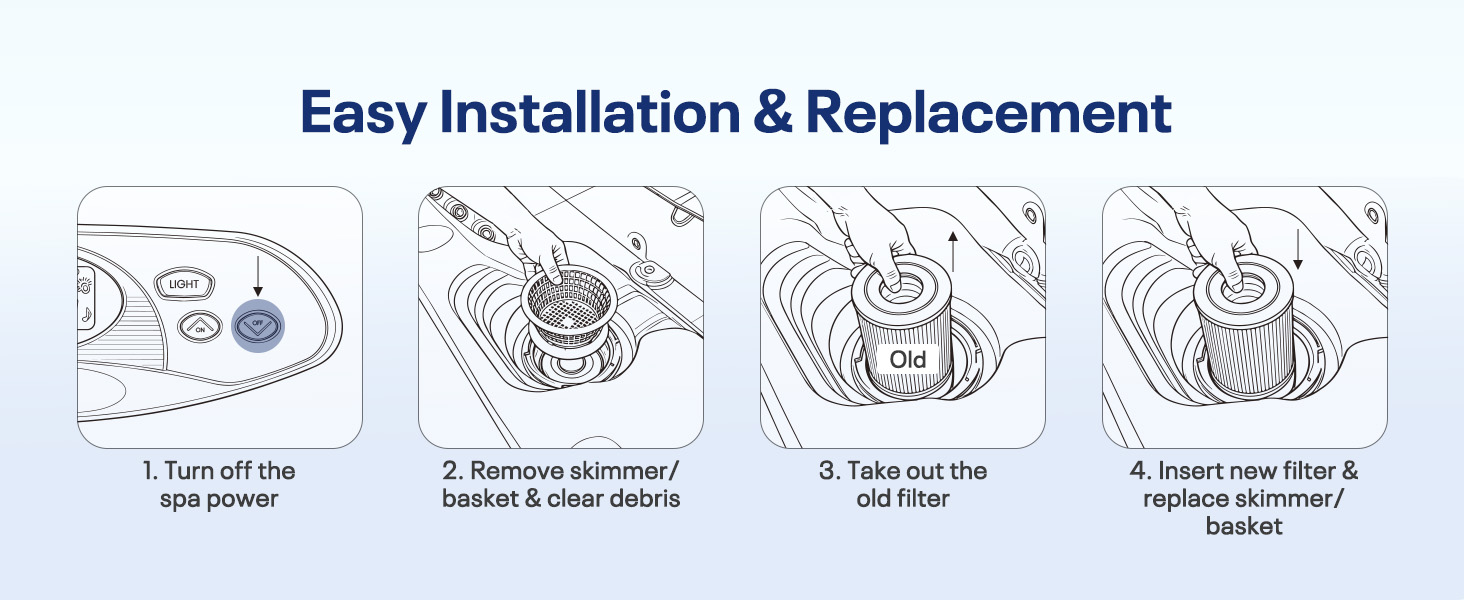 Easy Installation & Replacement

LIGHT

ON

OFF

1. Turn off the spa power

2. Remove skimmer/ basket & clear debris

Old

3. Take out the old filter

4. Insert new filter & replace skimmer/ basket