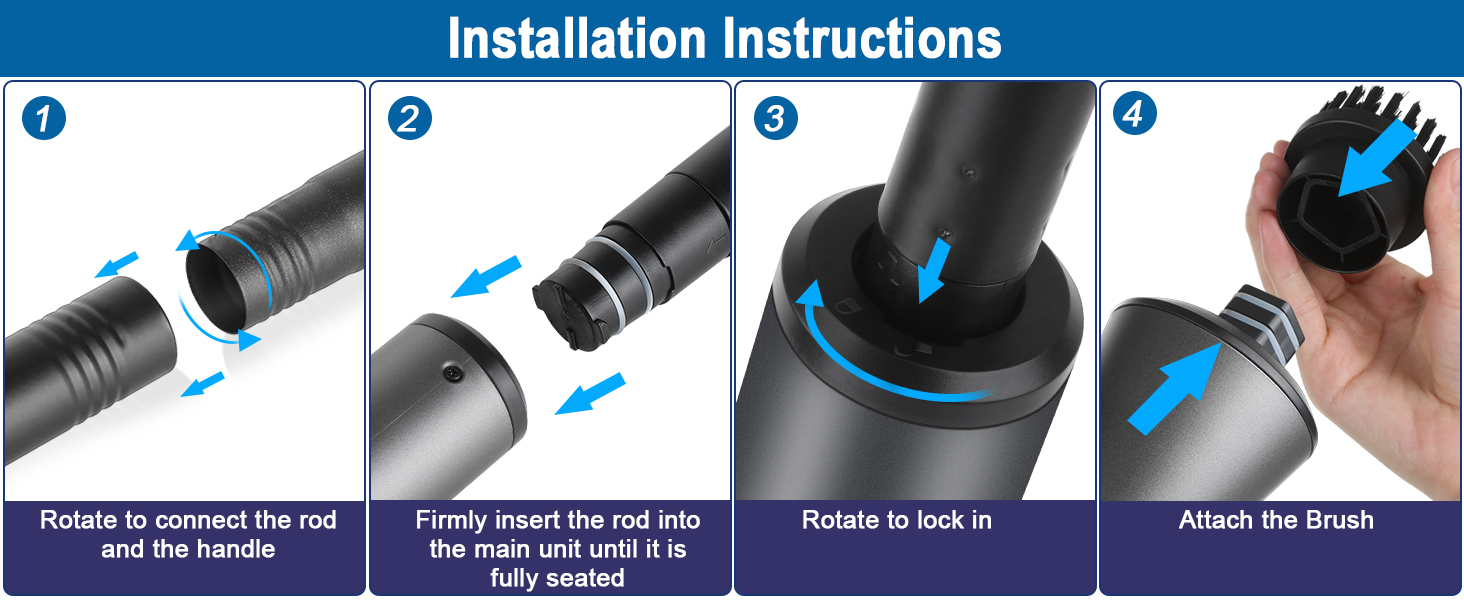 Installation Instructions

1

Rotate to connect the rod and the handle

2

Firmly insert the rod into the main unit until it is fully seated

3

Rotate to lock in

4

Attach the Brush