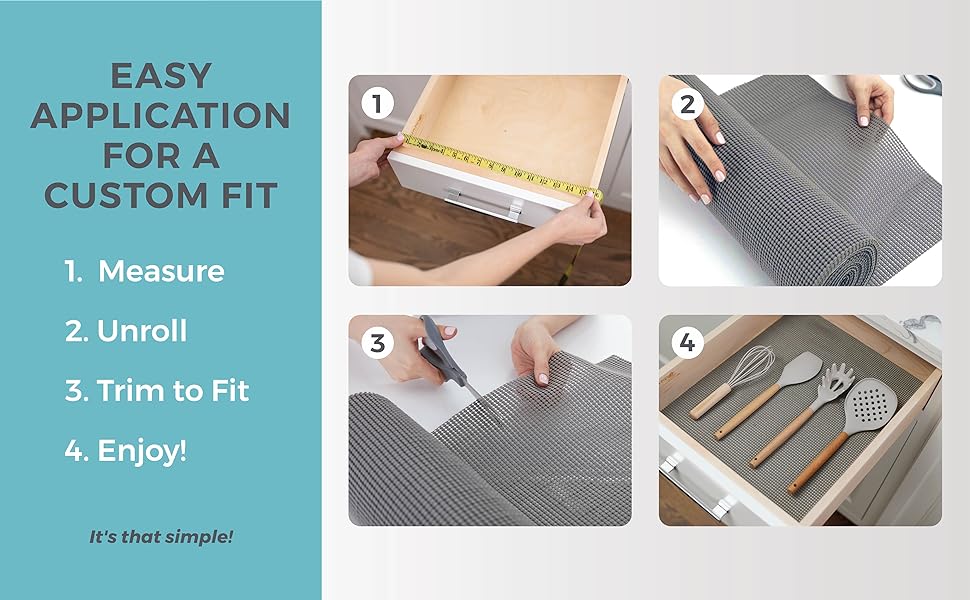 EASY APPLICATION FOR A CUSTOM FIT

1. Measure

2. Unroll

3. Trim to Fit

4. Enjoy!

It's that simple!

1

2

3

4