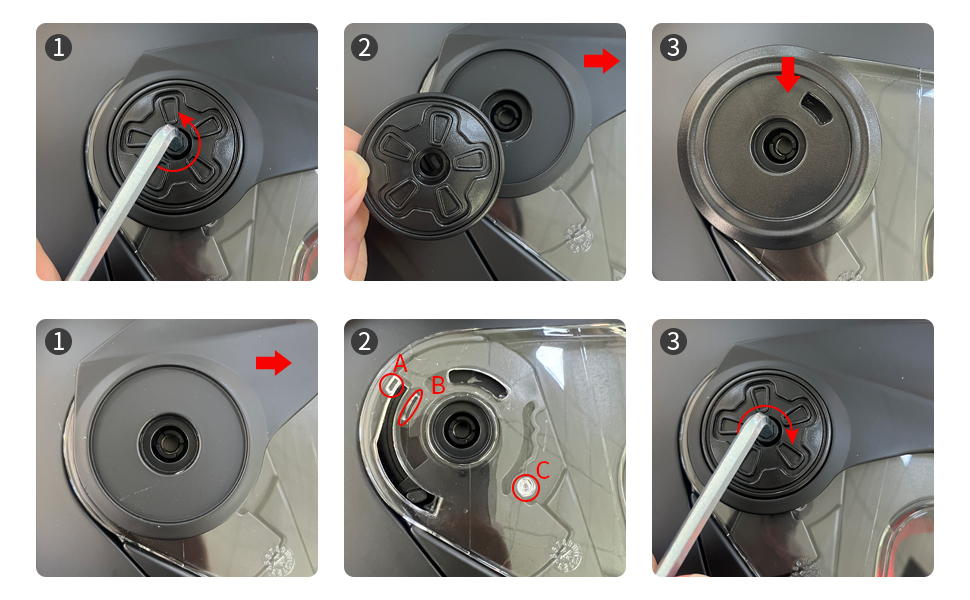 1

2

3

1

2

A

B

C

3