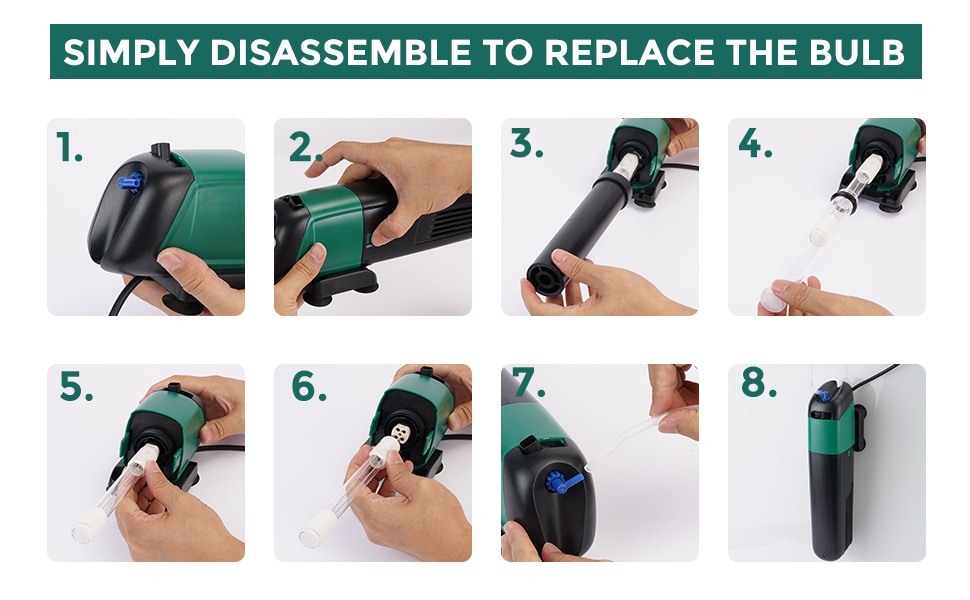 SIMPLY DISASSEMBLE TO REPLACE THE BULB

1.

2.

3.

4.

5.

6.

7.

8.