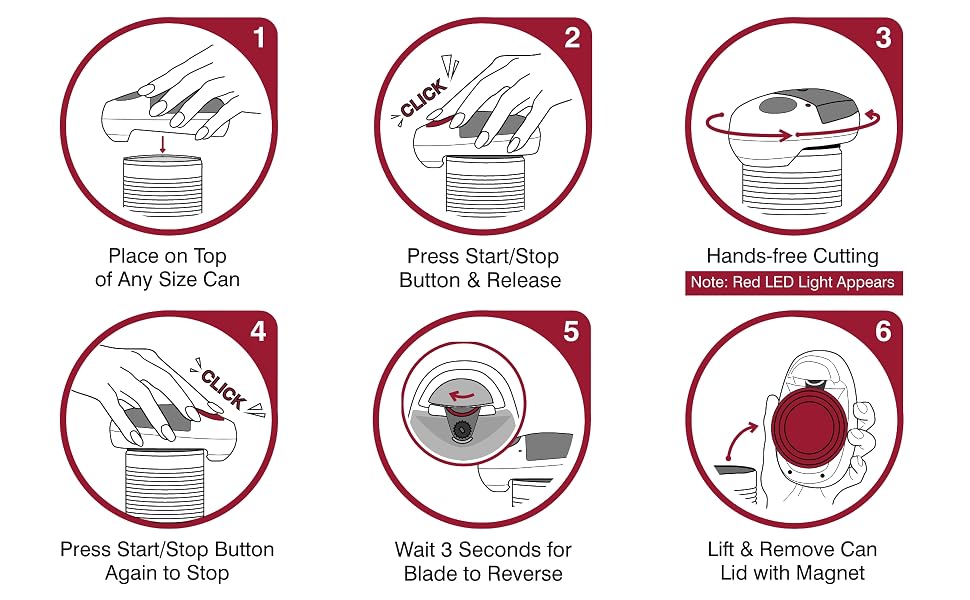 1

Place on Top of Any Size Can

2

CLICK

Press Start/Stop Button & Release

3

Hands-free Cutting

Note: Red LED Light Appears

4

CLICK

Press Start/Stop Button Again to Stop

5

Wait 3 Seconds for Blade to Reverse

6

Lift & Remove Can Lid with Magnet