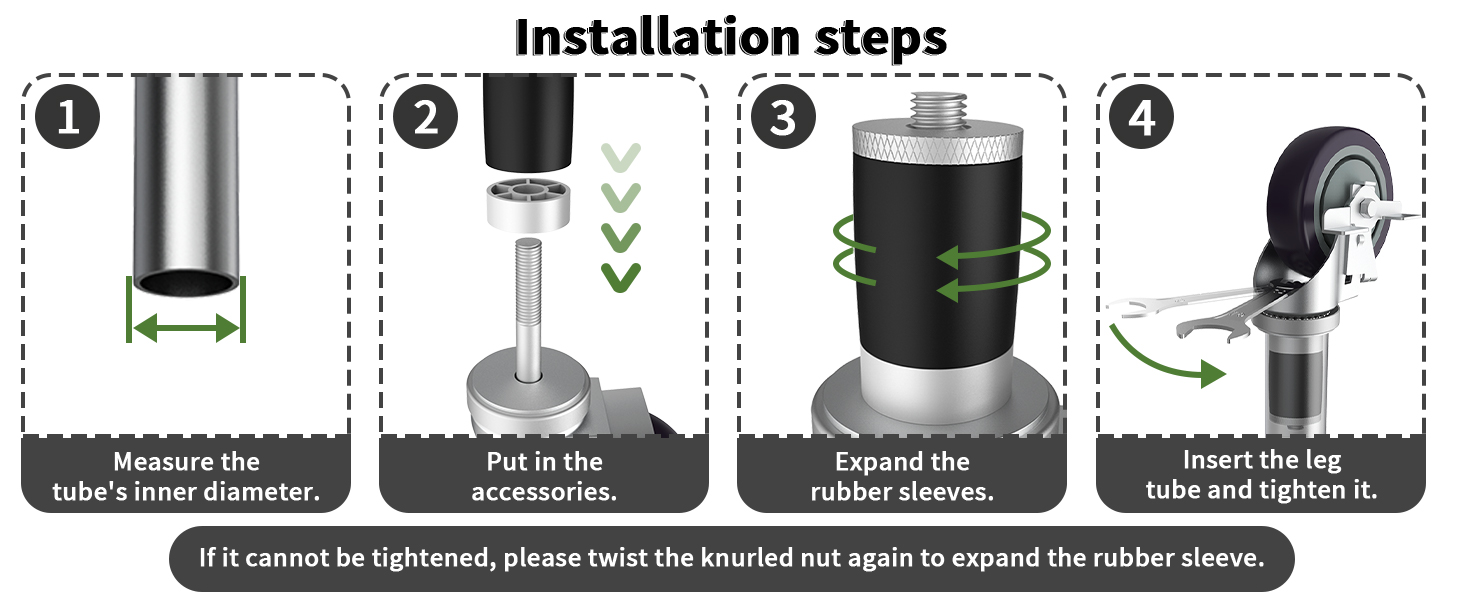 Installation steps

1
Measure the tube's inner diameter.

2
Put in the accessories.

3
Expand the rubber sleeves.

4
Insert the leg tube and tighten it.

If it cannot be tightened, please twist the knurled nut again to expand the rubber sleeve.