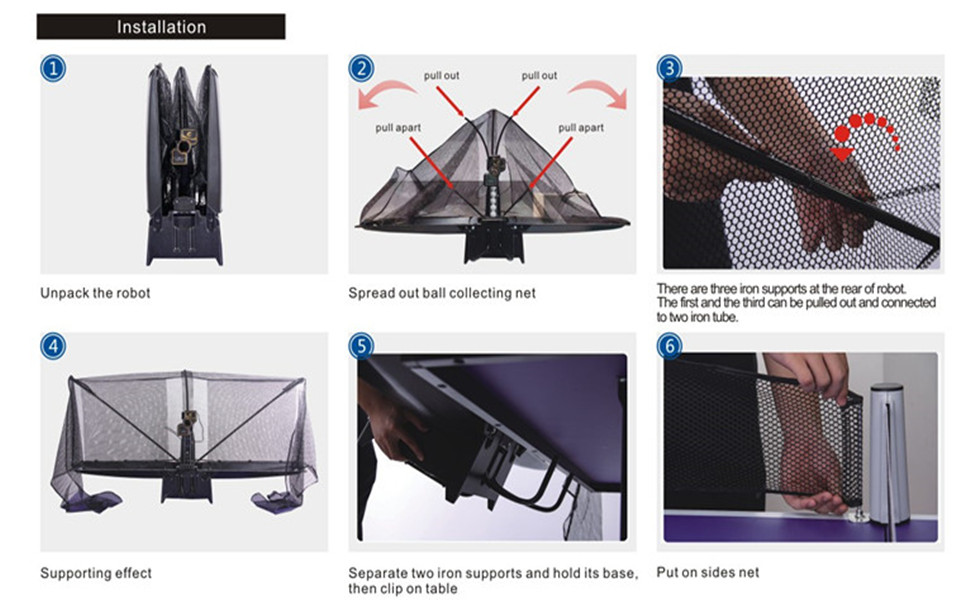 Installation

1

Unpack the robot

2

pull out

pull out

pull apart

pull apart

Spread out ball collecting net

3

There are three iron supports at the rear of robot. The first and the third can be pulled out and connected to two iron tube.

4

Supporting effect

5

Separate two iron supports and hold its base, then clip on table

6

Put on sides net