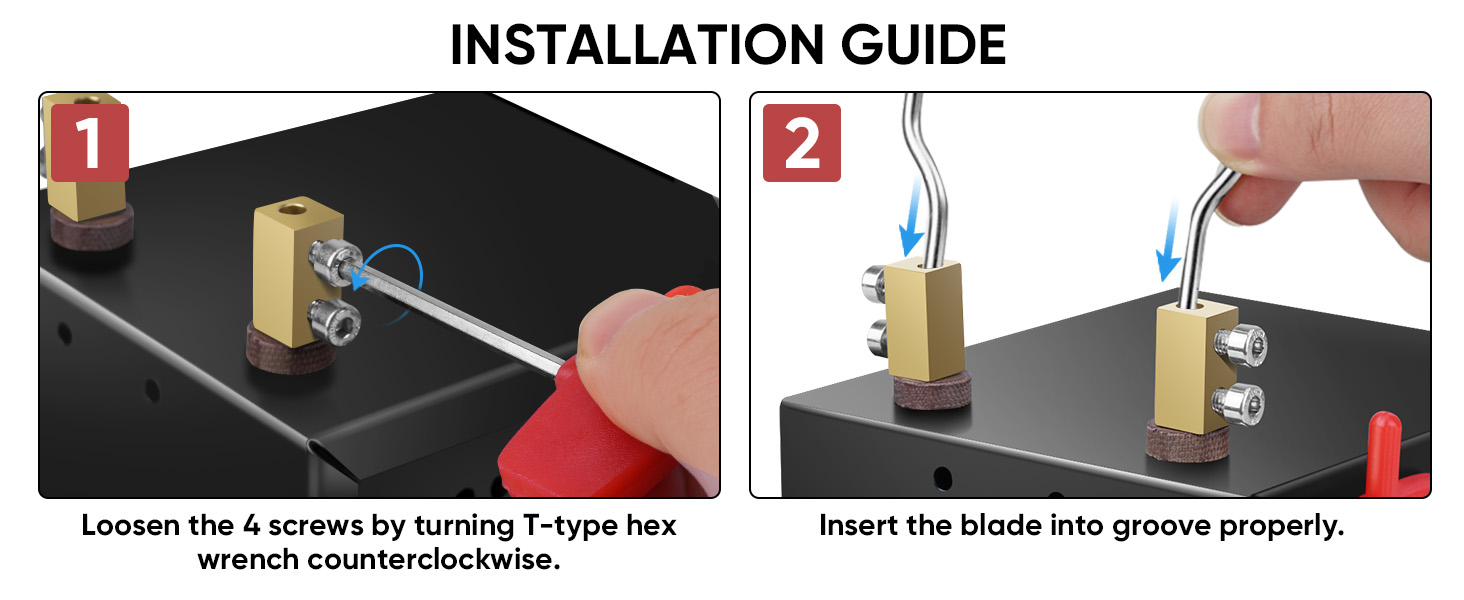 INSTALLATION GUIDE

1

Loosen the 4 screws by turning T-type hex wrench counterclockwise.

2

Insert the blade into groove properly.