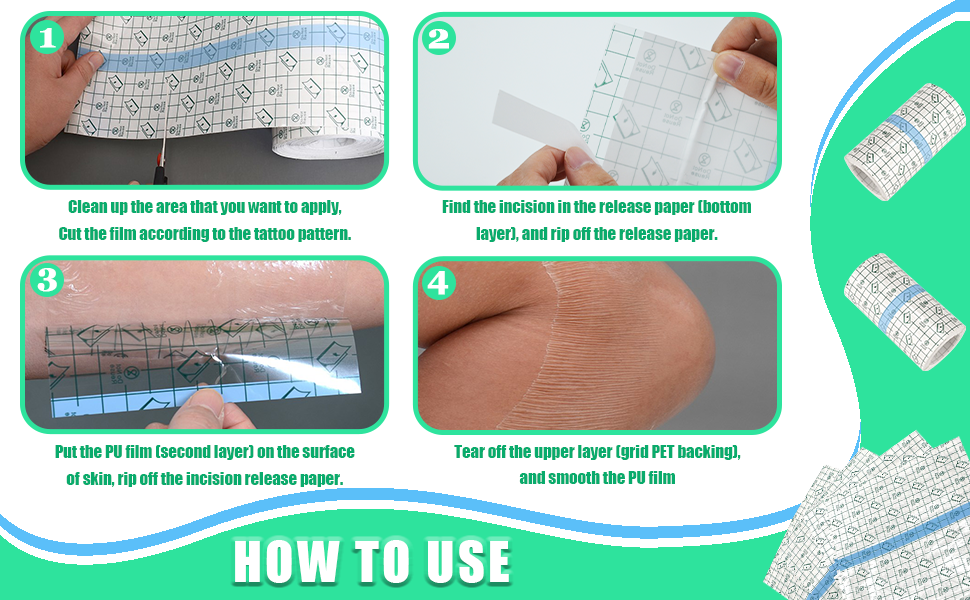 1

Clean up the area that you want to apply, Cut the film according to the tattoo pattern.

2

Find the incision in the release paper (bottom layer), and rip off the release paper.

3

Put the PU film (second layer) on the surface of skin, rip off the incision release paper.

4

Tear off the upper layer (grid PET backing), and smooth the PU film

HOW TO USE