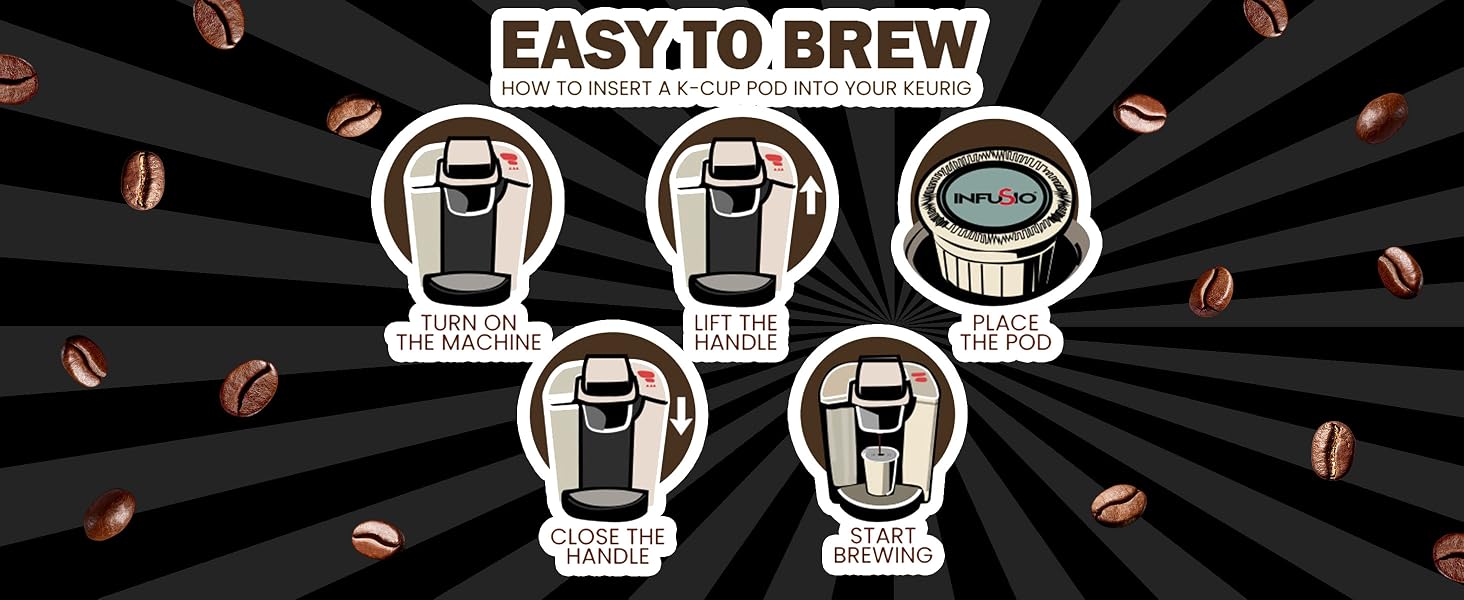 EASY TO BREW
HOW TO INSERT A K-CUP POD INTO YOUR KEURIG

TURN ON THE MACHINE

LIFT THE HANDLE

INFUSIO

PLACE THE POD

CLOSE THE HANDLE

START BREWING