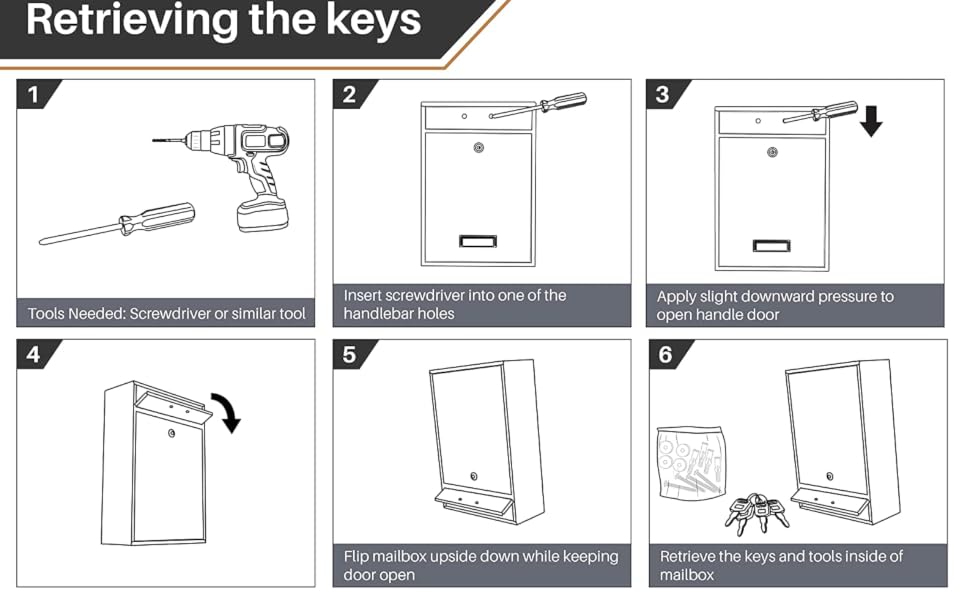 Retrieving the keys

1

Tools Needed: Screwdriver or similar tool

2

Insert screwdriver into one of the handlebar holes

3

Apply slight downward pressure to open handle door

4

5

Flip mailbox upside down while keeping door open

6

Retrieve the keys and tools inside of mailbox