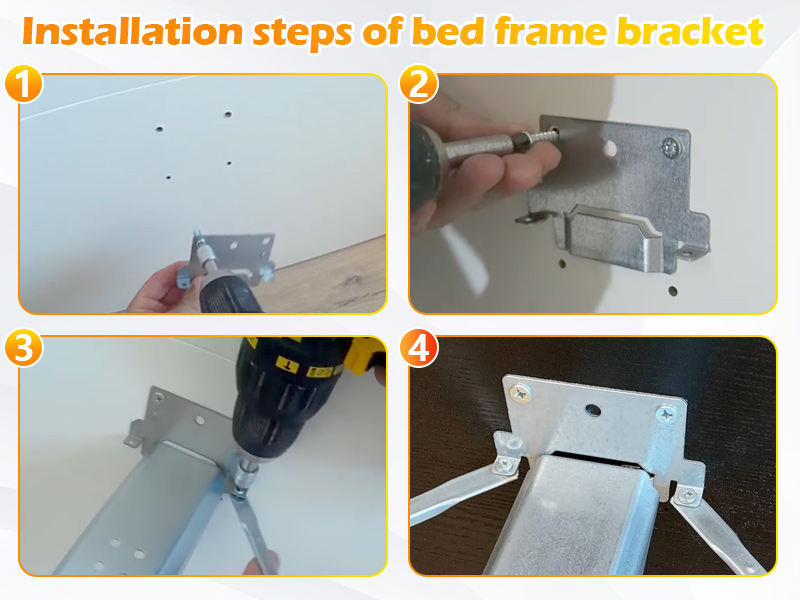 Installation steps of bed frame bracket

1

2

3

4