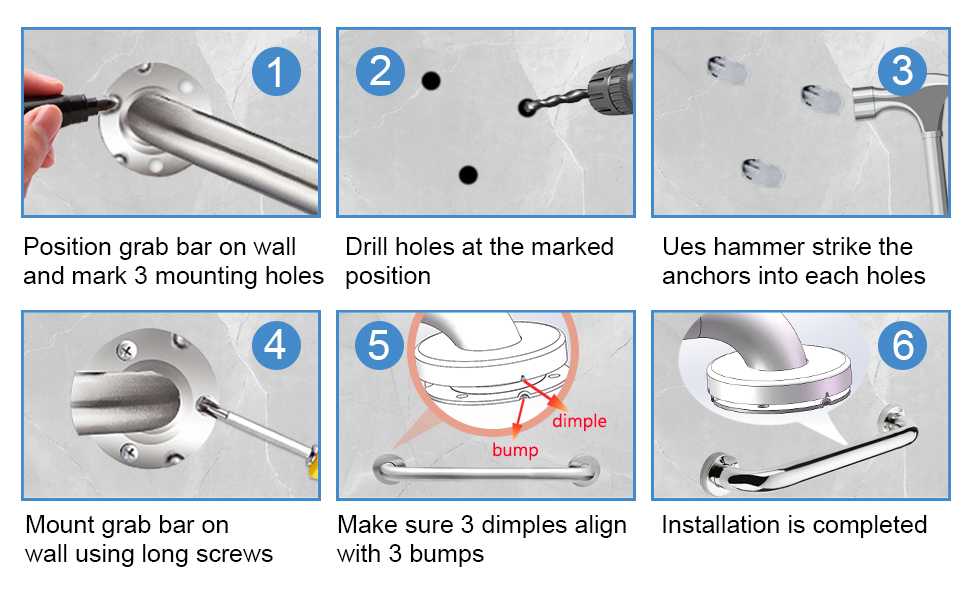 1

Position grab bar on wall and mark 3 mounting holes

2

Drill holes at the marked position

3

Ues hammer strike the anchors into each holes

4

Mount grab bar on wall using long screws

5

dimple

bump

Make sure 3 dimples align with 3 bumps

6

Installation is completed