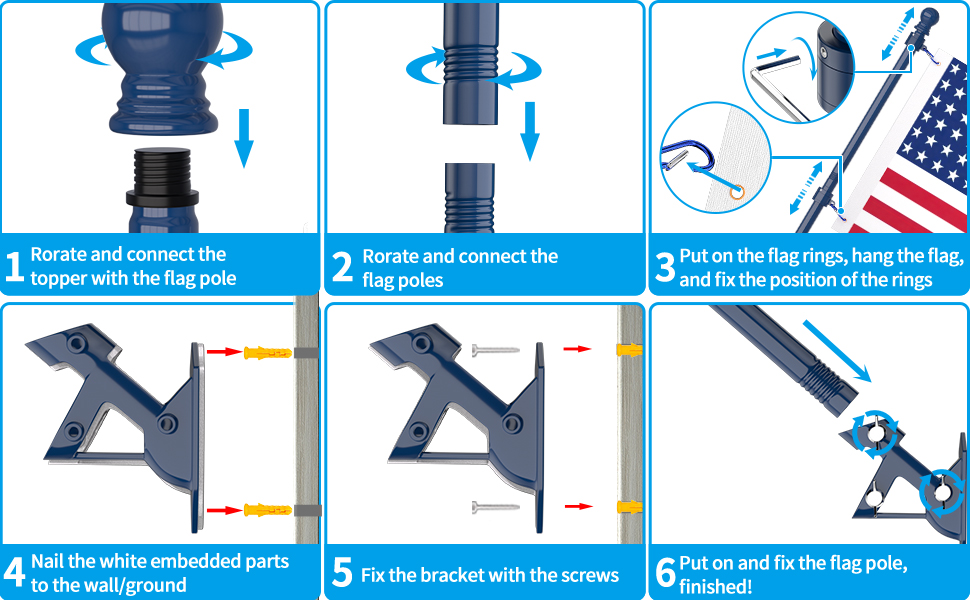 1 Rorate and connect the topper with the flag pole

2 Rorate and connect the flag poles

3 Put on the flag rings, hang the flag, and fix the position of the rings

4 Nail the white embedded parts to the wall/ground

5 Fix the bracket with the screws

6 Put on and fix the flag pole, finished!