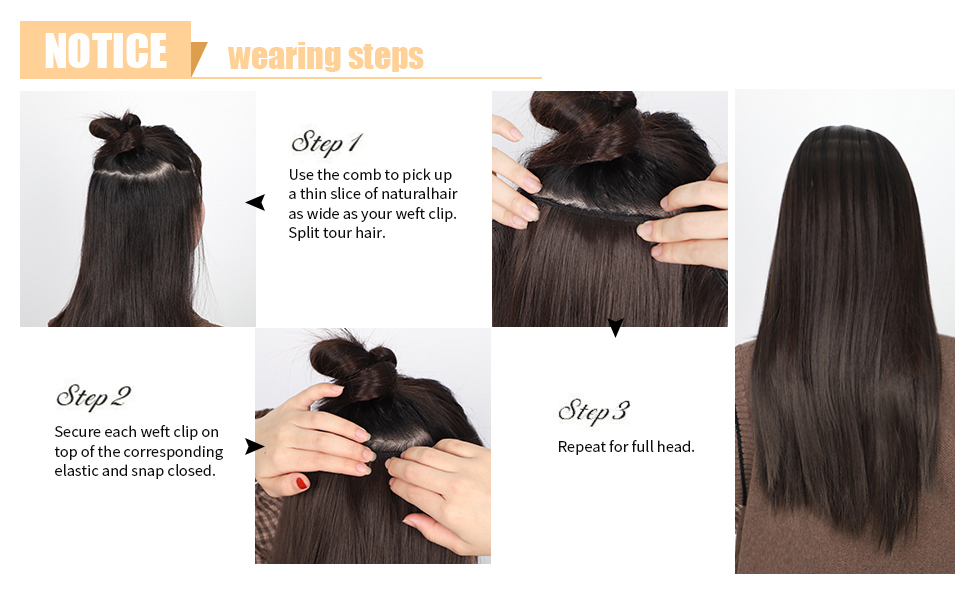 NOTICE wearing steps

Step 1
Use the comb to pick up a thin slice of naturalhair as wide as your weft clip. Split tour hair.

Step 2
Secure each weft clip on top of the corresponding elastic and snap closed.

Step 3
Repeat for full head.